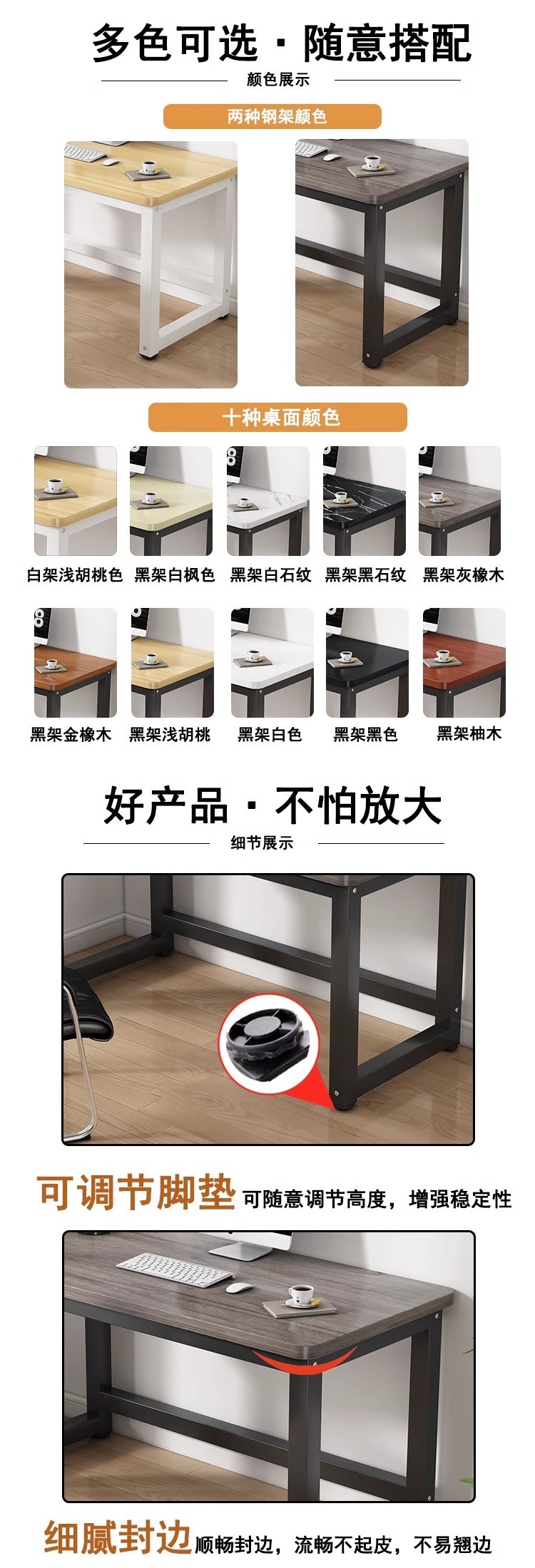 多色可选 · 随意搭配

颜色展示

两种钢架颜色

十种桌面颜色

白架浅胡桃色 黑架白枫色 黑架白石纹 黑架黑石纹 黑架灰橡木

黑架金橡木 黑架浅胡桃 黑架白色 黑架黑色 黑架柚木

好产品 · 不怕放大

细节展示

可调节脚垫 可随意调节高度，增强稳定性

细腻封边 顺畅封边，流畅不起皮，不易翘边