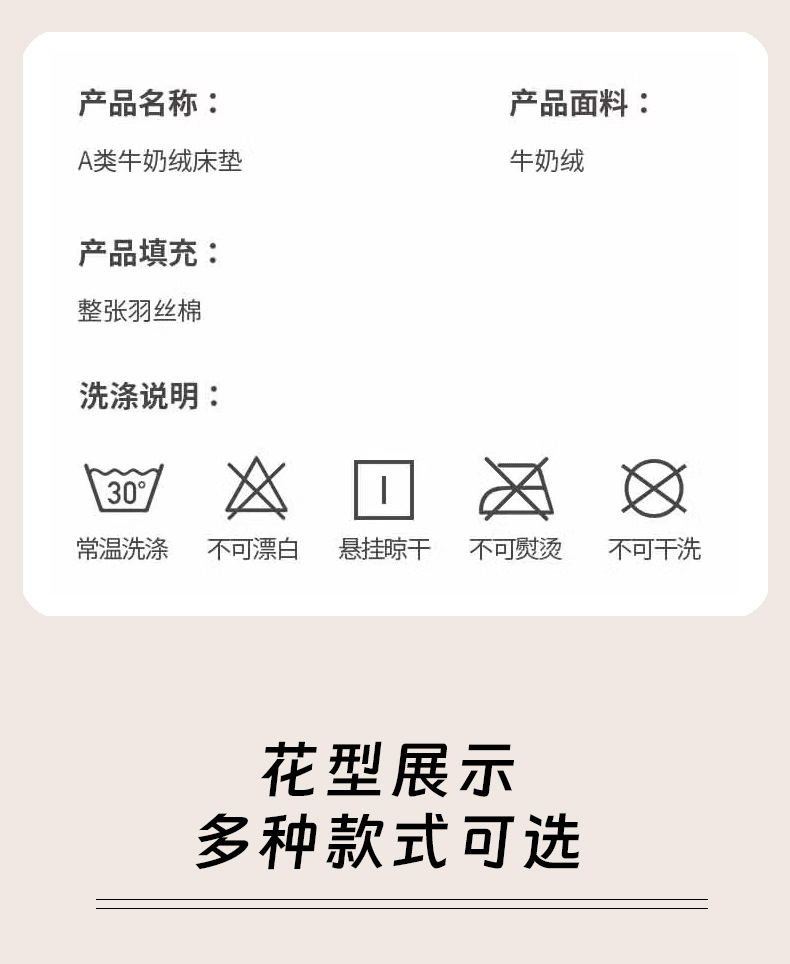 产品名称：
A类牛奶绒床垫

产品面料：
牛奶绒

产品填充：
整张羽丝棉

洗涤说明：

30°
常温洗涤

不可漂白

悬挂晾干

不可熨烫

不可干洗

花型展示
多种款式可选