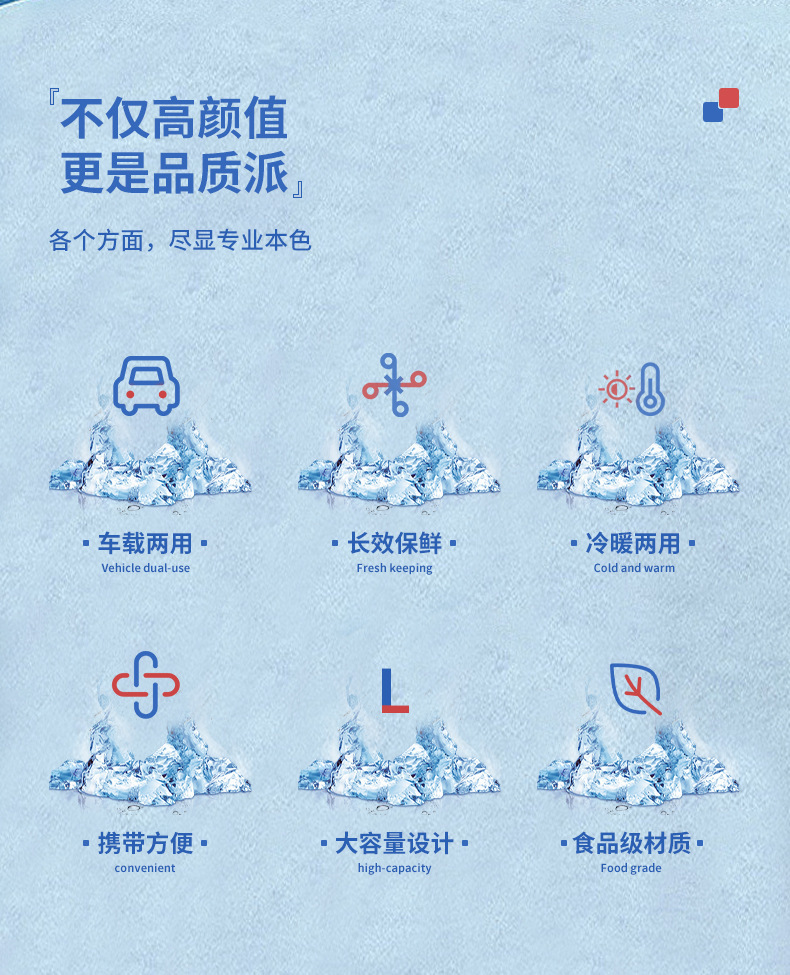 『不仅高颜值
更是品质派』

各个方面，尽显专业本色

· 车载两用 ·
Vehicle dual-use

· 长效保鲜 ·
Fresh keeping

· 冷暖两用 ·
Cold and warm

· 携带方便 ·
convenient

L

· 大容量设计 ·
high-capacity

· 食品级材质 ·
Food grade