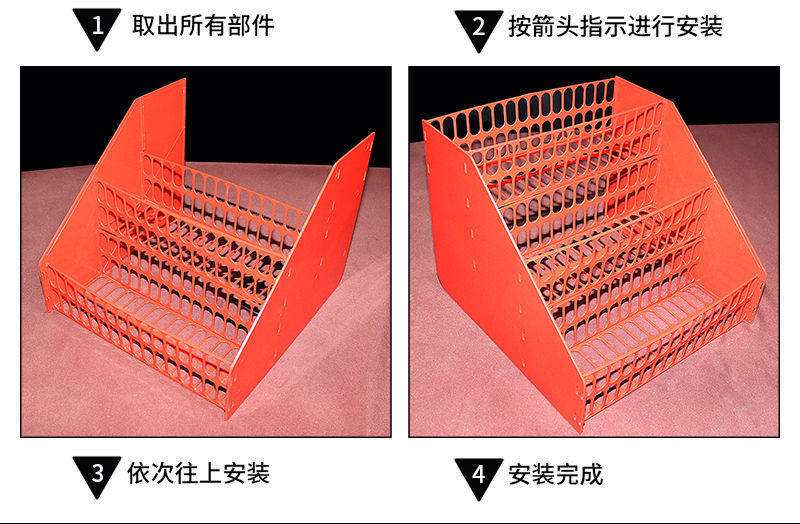 1 取出所有部件

2 按箭头指示进行安装

3 依次往上安装

4 安装完成