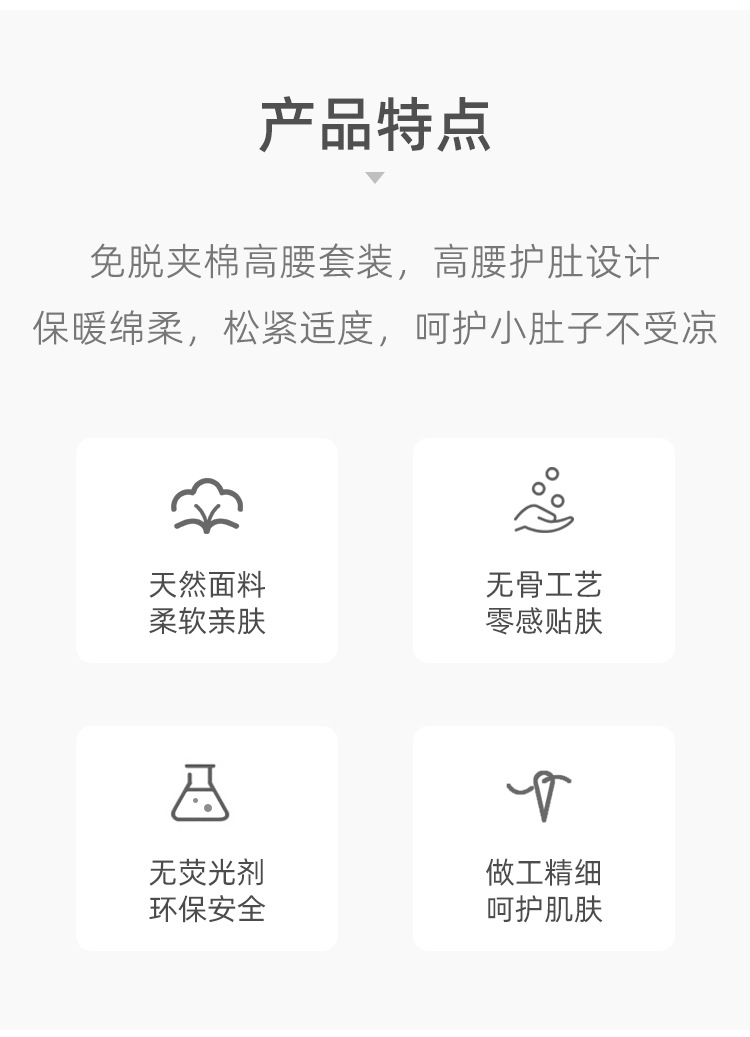 产品特点

免脱夹棉高腰套装，高腰护肚设计
保暖绵柔，松紧适度，呵护小肚子不受凉

天然面料
柔软亲肤

无骨工艺
零感贴肤

无荧光剂
环保安全

做工精细
呵护肌肤