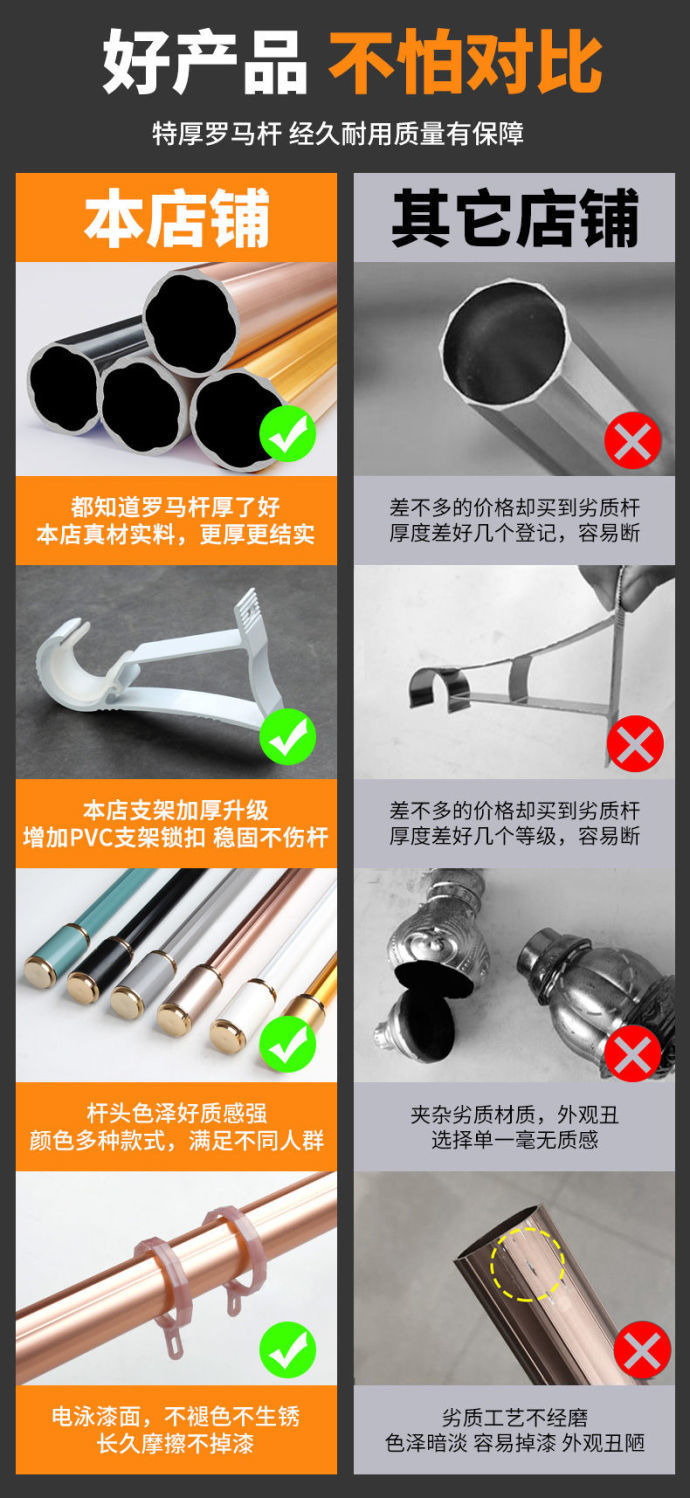 好产品 不怕对比

特厚罗马杆 经久耐用质量有保障

本店铺

都知道罗马杆厚了好
本店真材实料，更厚更结实

本店支架加厚升级
增加PVC支架锁扣 稳固不伤杆

杆头色泽好质感强
颜色多种款式，满足不同人群

电泳漆面，不褪色不生锈
长久摩擦不掉漆

其它店铺

差不多的价格却买到劣质杆
厚度差好几个登记，容易断

差不多的价格却买到劣质杆
厚度差好几个等级，容易断

夹杂劣质材质，外观丑
选择单一毫无质感

劣质工艺不经磨
色泽暗淡 容易掉漆 外观丑陋