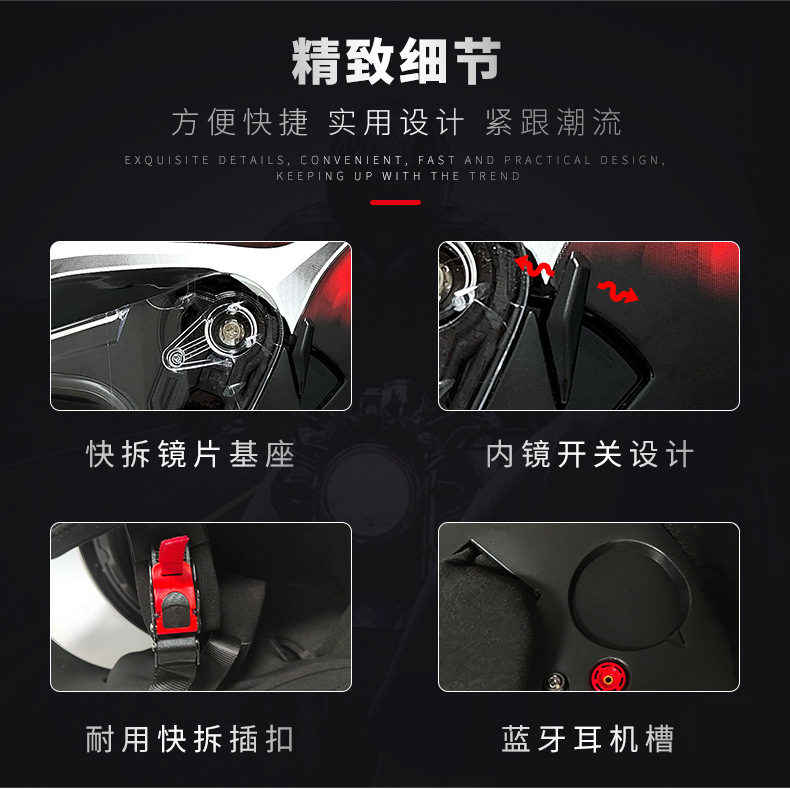 精致细节

方便快捷 实用设计 紧跟潮流

EXQUISITE DETAILS, CONVENIENT, FAST AND PRACTICAL DESIGN, KEEPING UP WITH THE TREND

快拆镜片基座

内镜开关设计

耐用快拆插扣

蓝牙耳机槽