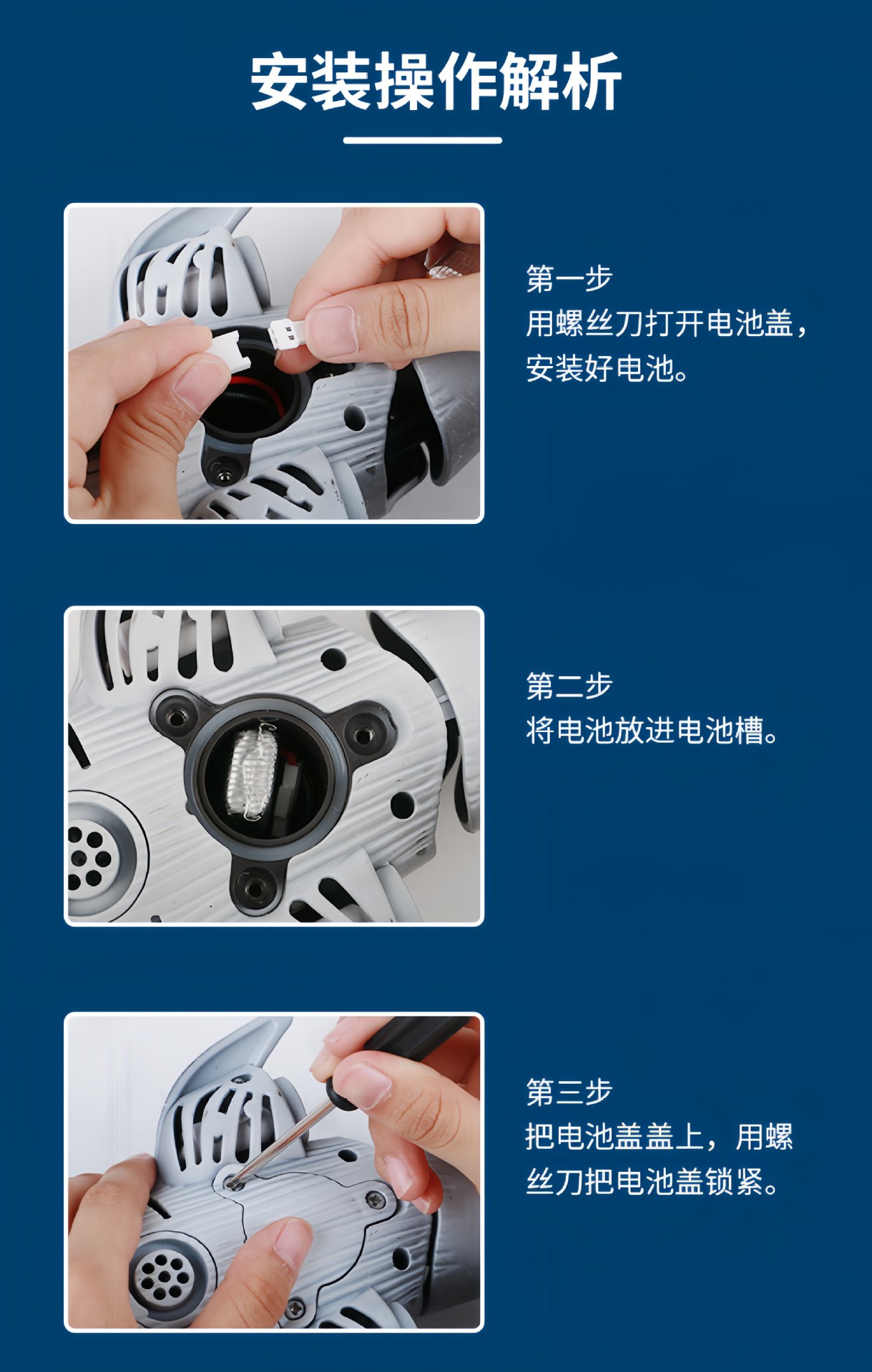 安装操作解析

第一步
用螺丝刀打开电池盖，安装好电池。

第二步
将电池放进电池槽。

第三步
把电池盖盖上，用螺丝刀把电池盖锁紧。