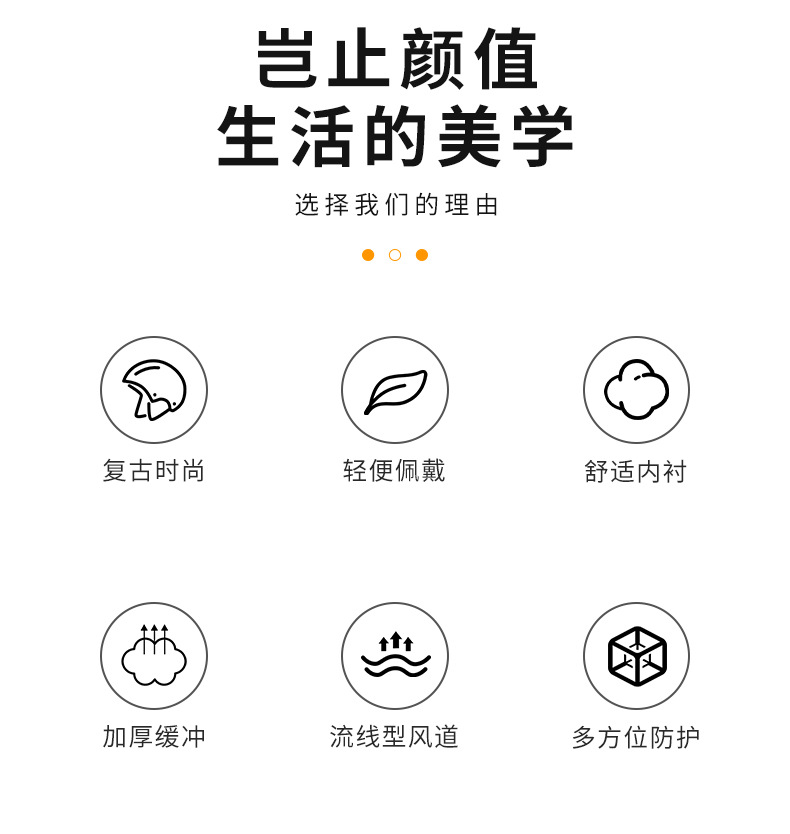 岂止颜值
生活的美学

选择我们的理由

复古时尚

轻便佩戴

舒适内衬

加厚缓冲

流线型风道

多方位防护