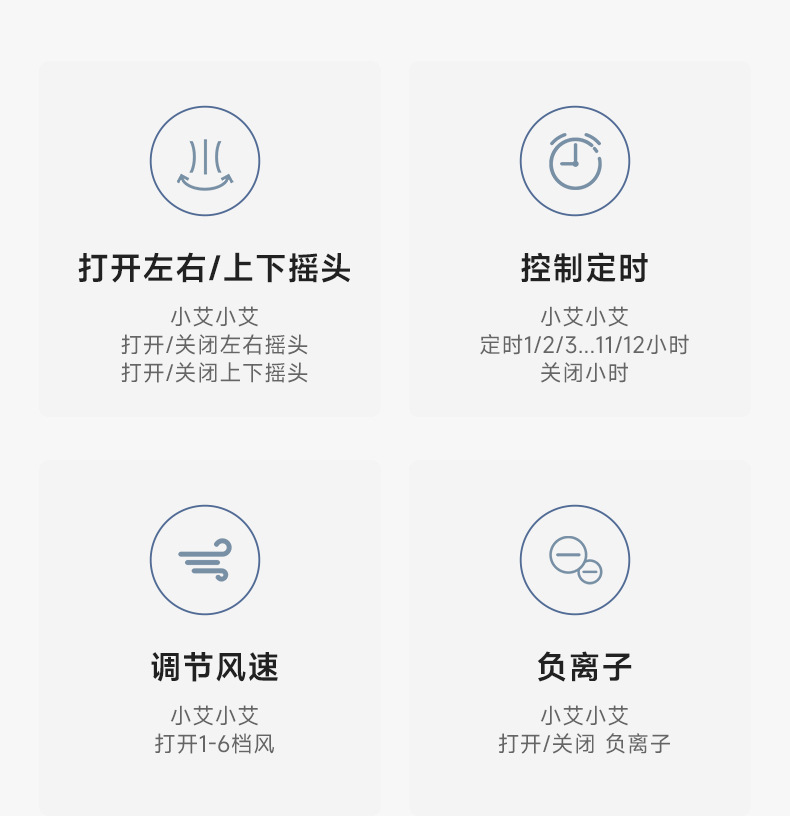 打开左右/上下摇头

小艾小艾
打开/关闭左右摇头
打开/关闭上下摇头

控制定时

小艾小艾
定时1/2/3...11/12小时
关闭小时

调节风速

小艾小艾
打开1-6档风

负离子

小艾小艾
打开/关闭 负离子