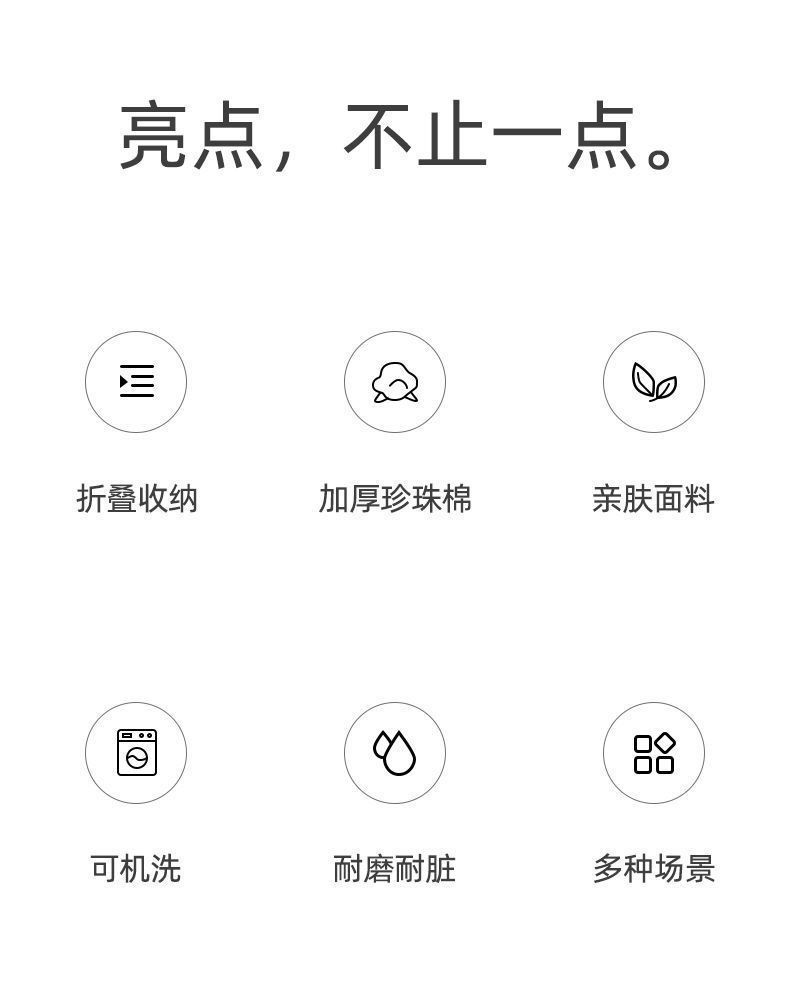 亮点，不止一点。

折叠收纳

加厚珍珠棉

亲肤面料

可机洗

耐磨耐脏

多种场景