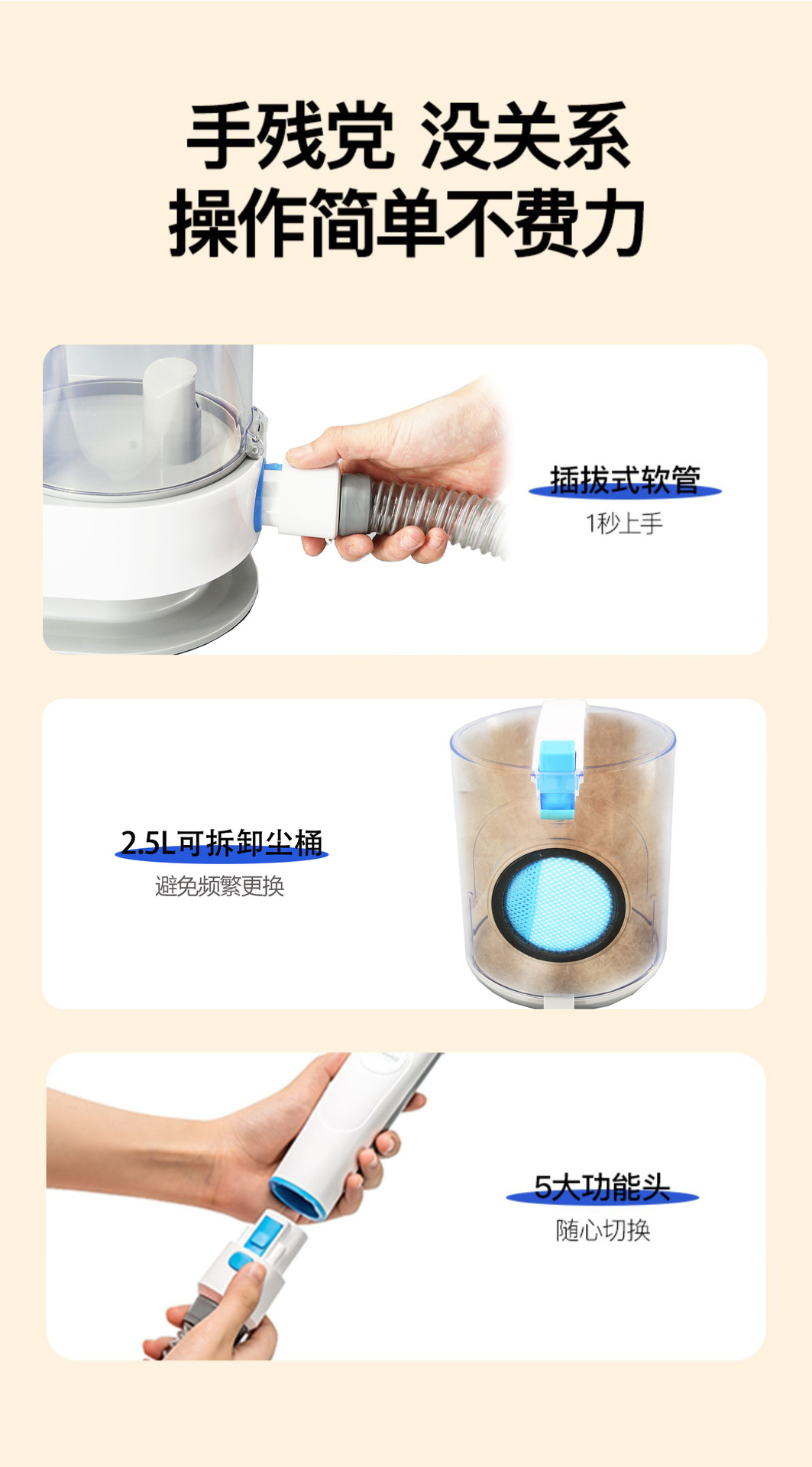 手残党 没关系
操作简单不费力

插拔式软管
1秒上手

2.5L可拆卸尘桶
避免频繁更换

5大功能头
随心切换