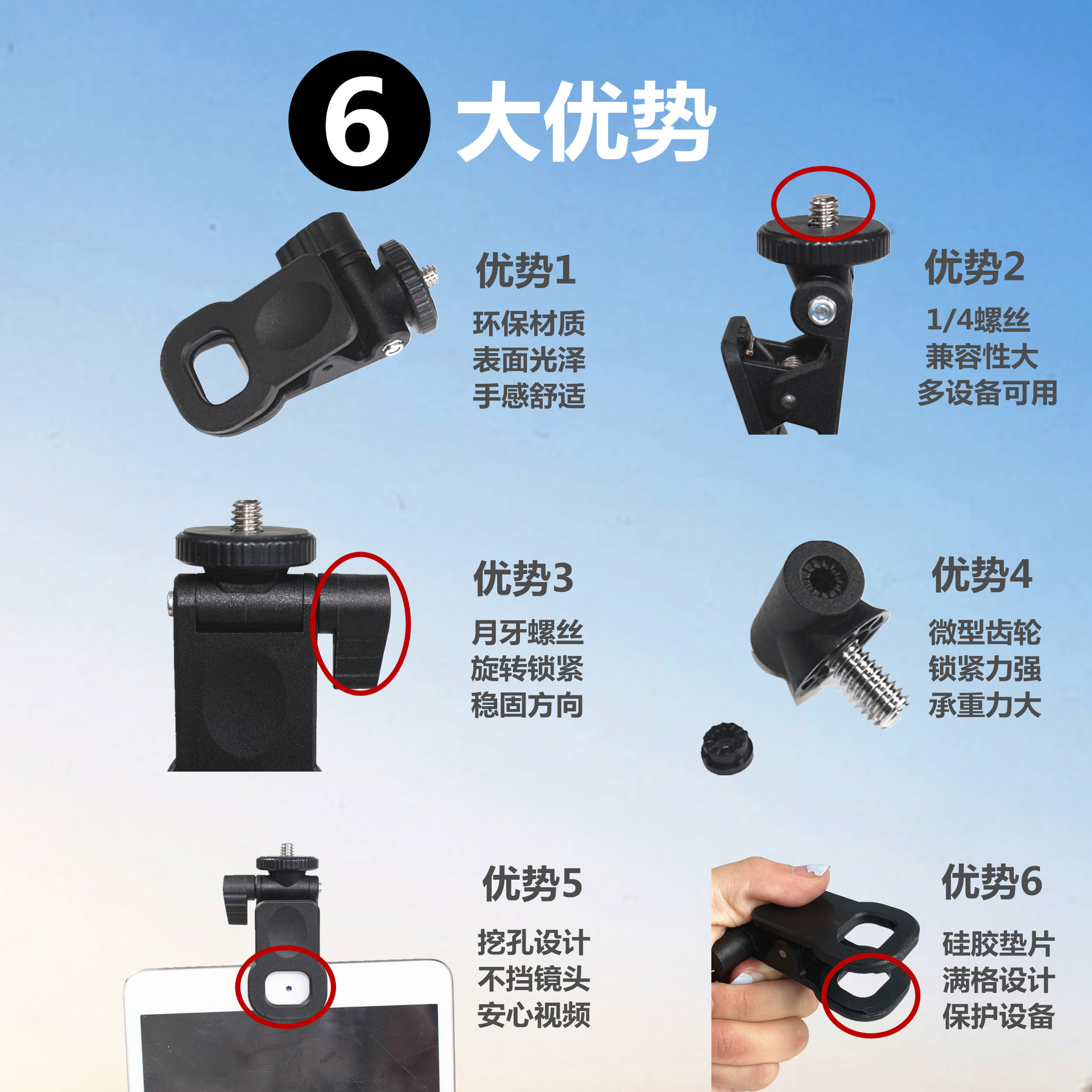 6 大优势

优势1
环保材质
表面光泽
手感舒适

优势2
1/4螺丝
兼容性大
多设备可用

优势3
月牙螺丝
旋转锁紧
稳固方向

优势4
微型齿轮
锁紧力强
承重力大

优势5
挖孔设计
不挡镜头
安心视频

优势6
硅胶垫片
满格设计
保护设备