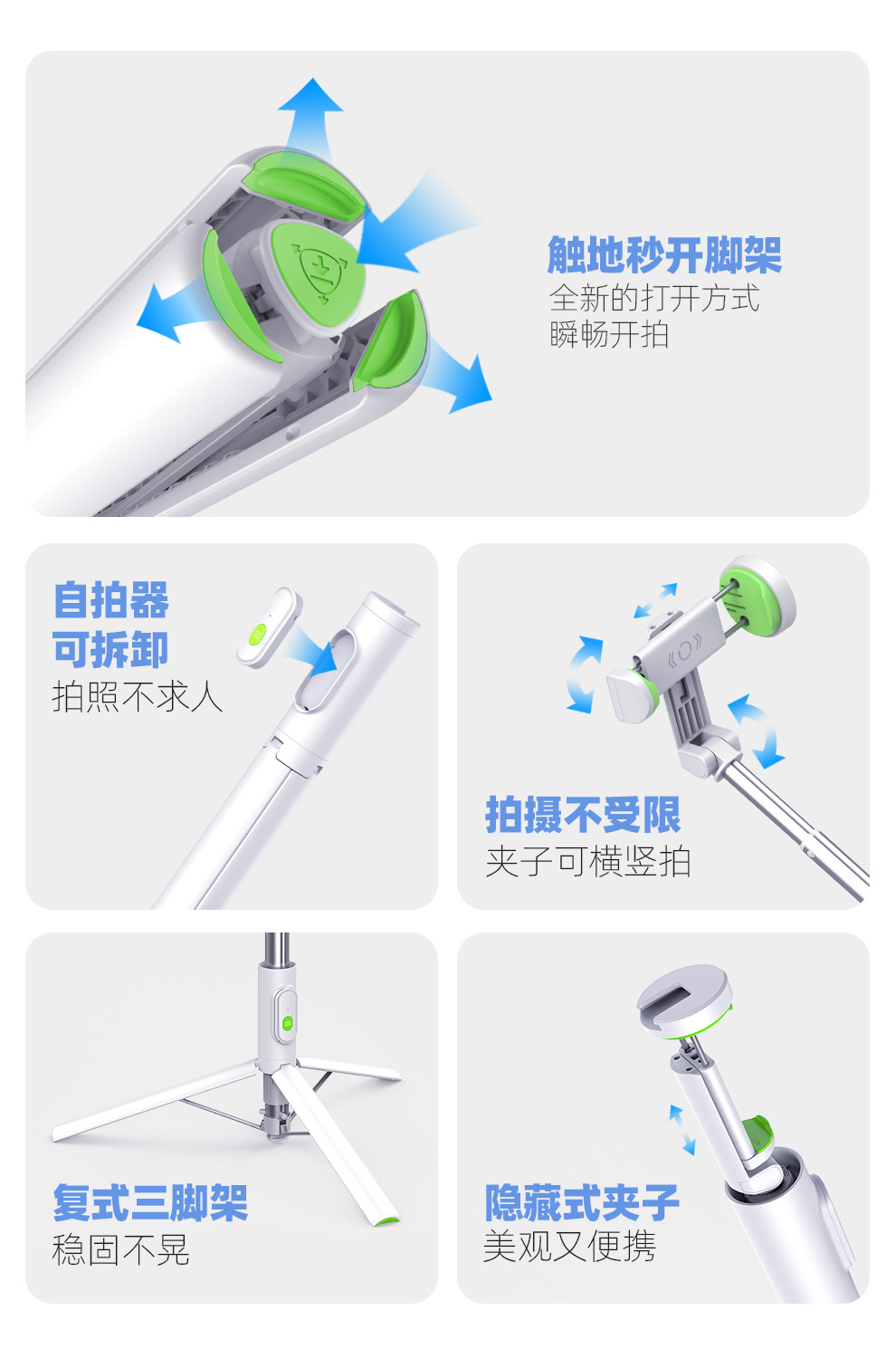 触地秒开脚架
全新的打开方式
瞬畅开拍

自拍器
可拆卸
拍照不求人

拍摄不受限
夹子可横竖拍

复式三脚架
稳固不晃

隐藏式夹子
美观又便携