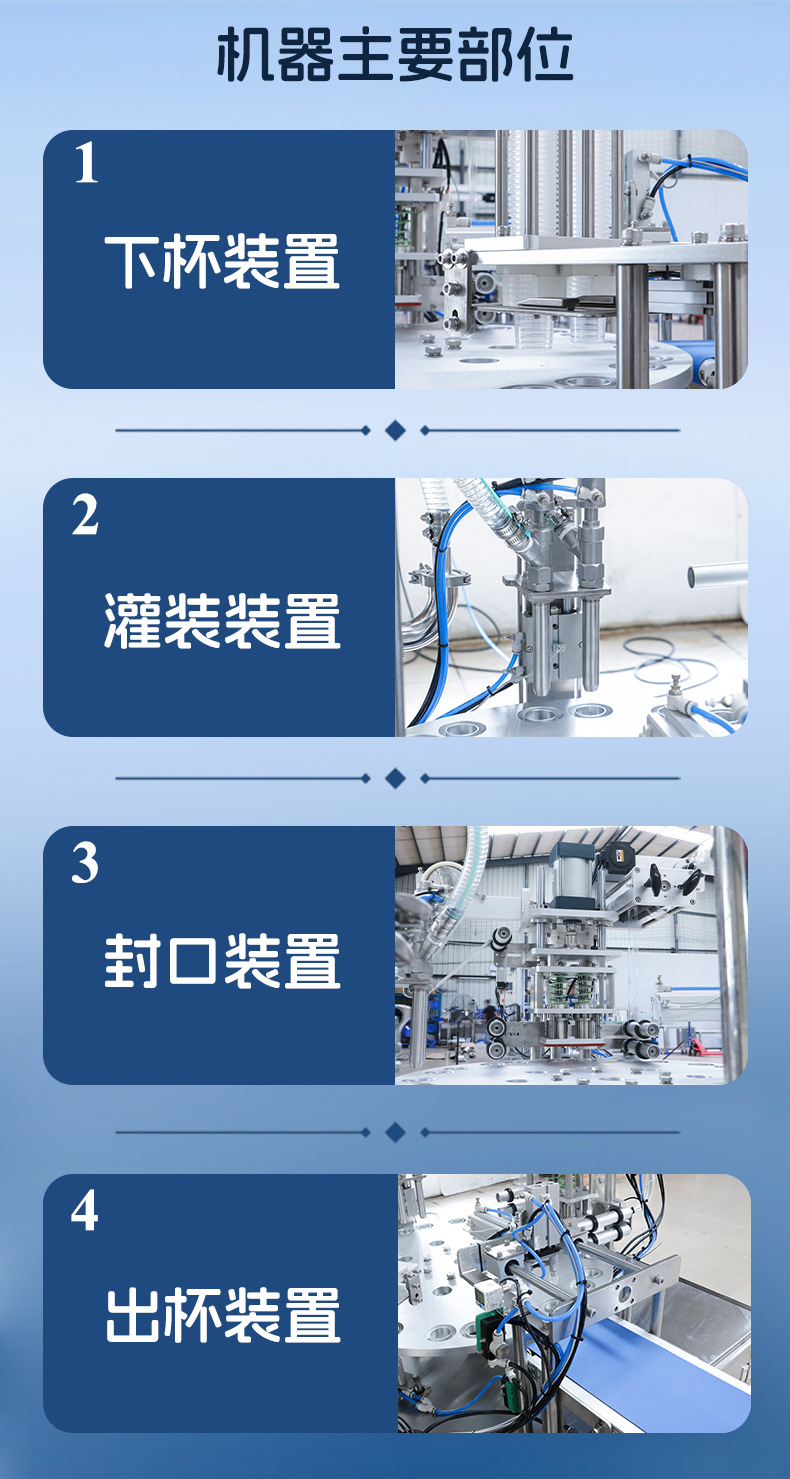 机器主要部位

1
下杯装置

2
灌装装置

3
封口装置

4
出杯装置