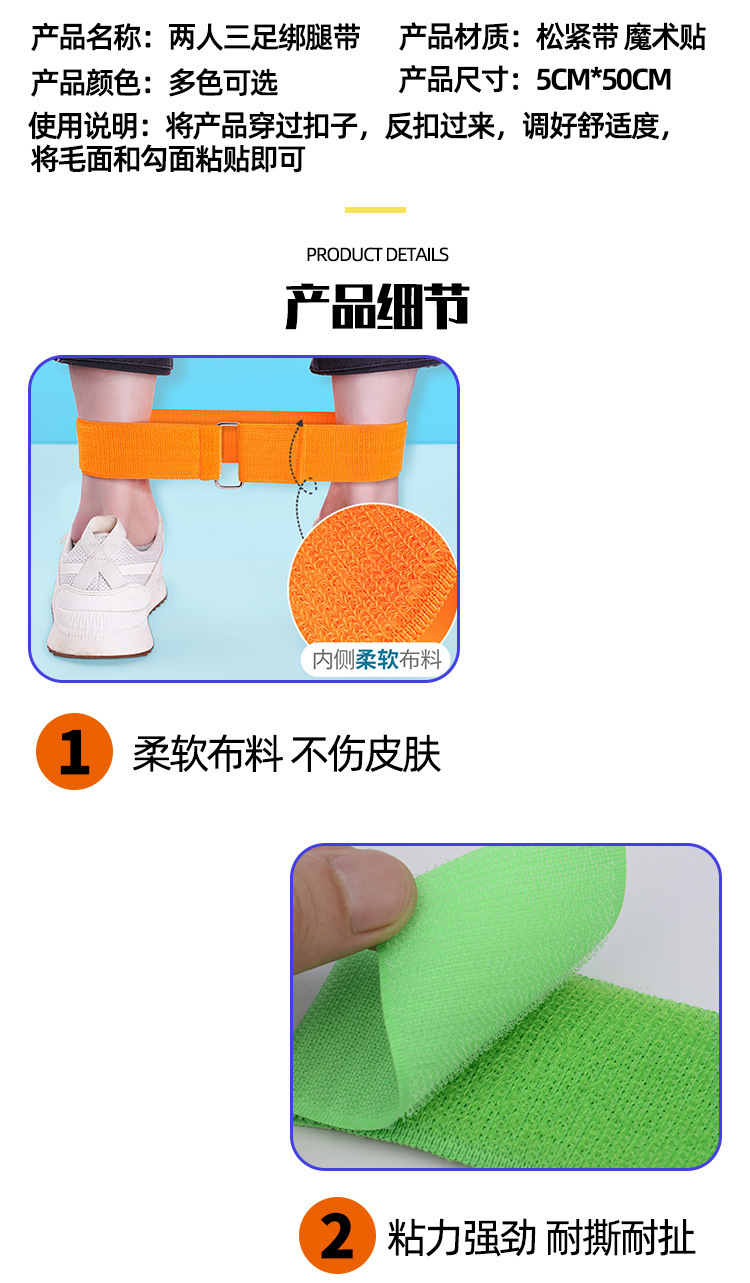 产品名称：两人三足绑腿带　产品材质：松紧带 魔术贴
产品颜色：多色可选　产品尺寸：5CM*50CM
使用说明：将产品穿过扣子，反扣过来，调好舒适度，将毛面和勾面粘贴即可

PRODUCT DETAILS
产品细节

内侧柔软布料

1 柔软布料 不伤皮肤

2 粘力强劲 耐撕耐扯