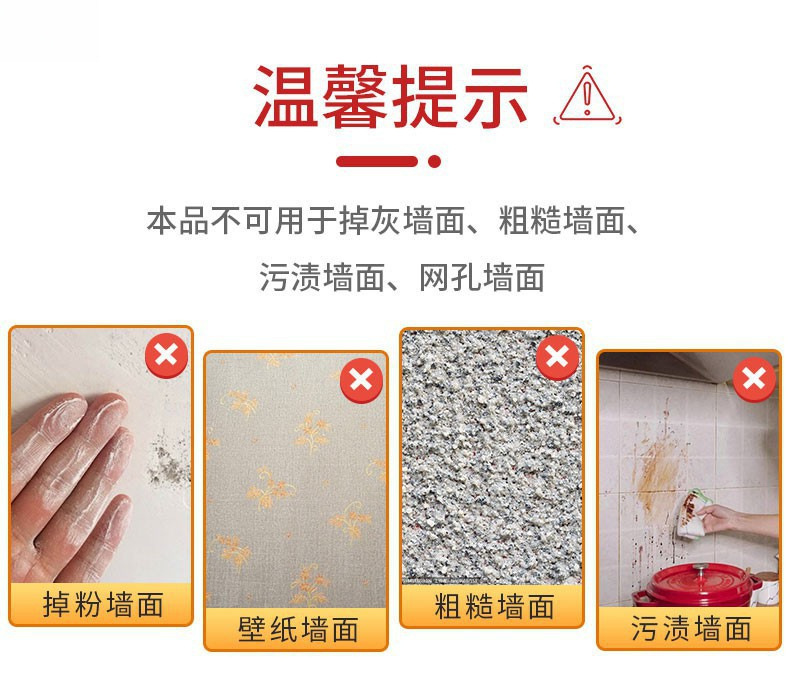 温馨提示

本品不可用于掉灰墙面、粗糙墙面、污渍墙面、网孔墙面

掉粉墙面

壁纸墙面

粗糙墙面

污渍墙面