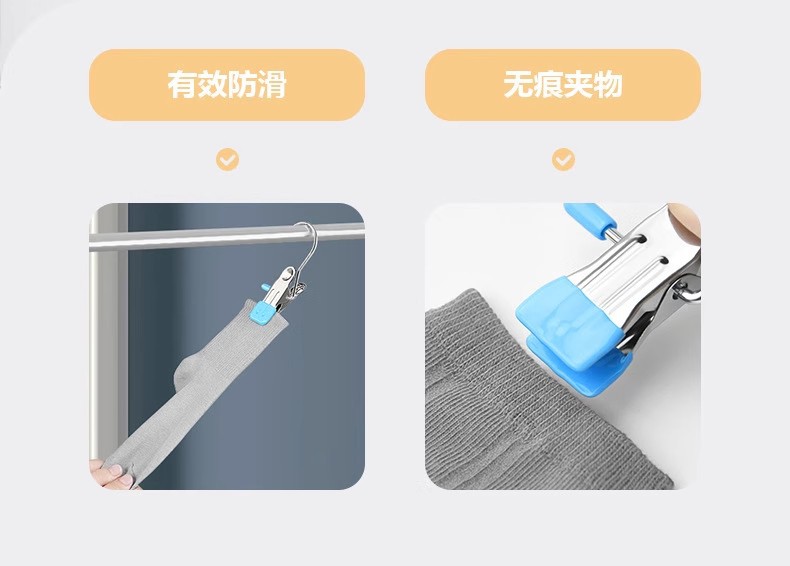 有效防滑

无痕夹物