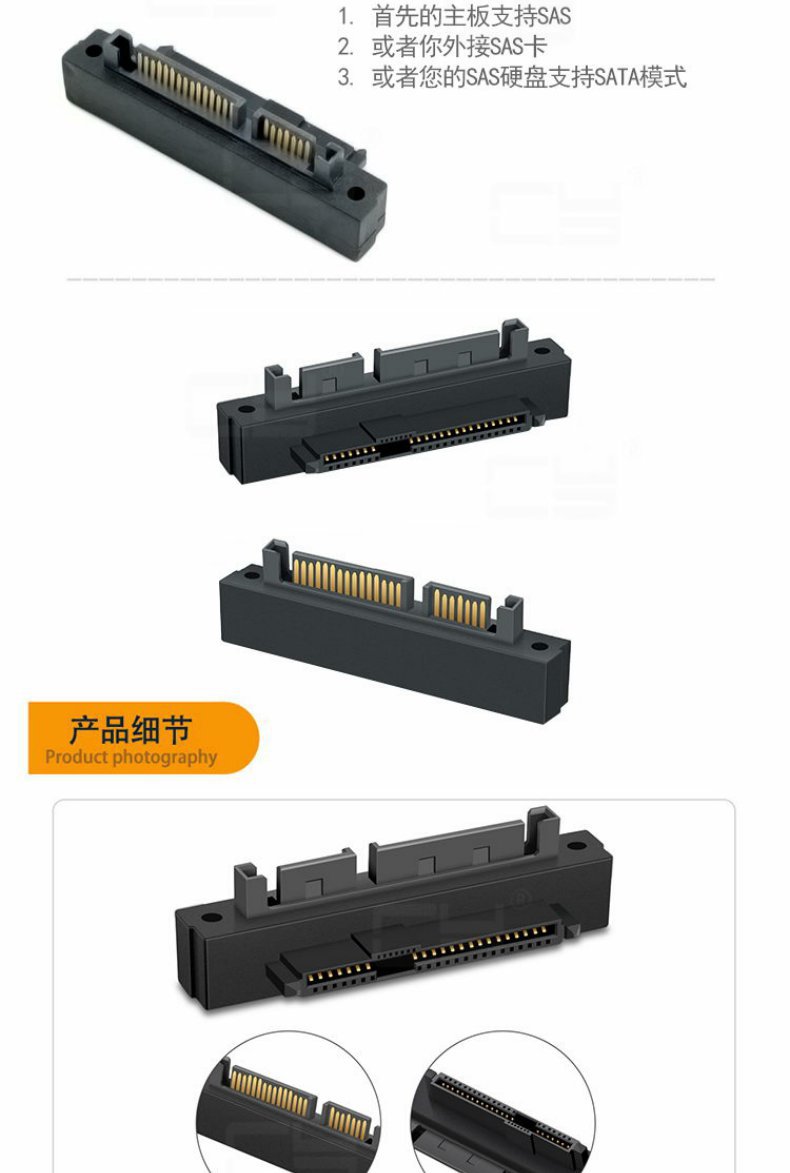 1. 首先的主板支持SAS
2. 或者你外接SAS卡
3. 或者您的SAS硬盘支持SATA模式

产品细节
Product photography