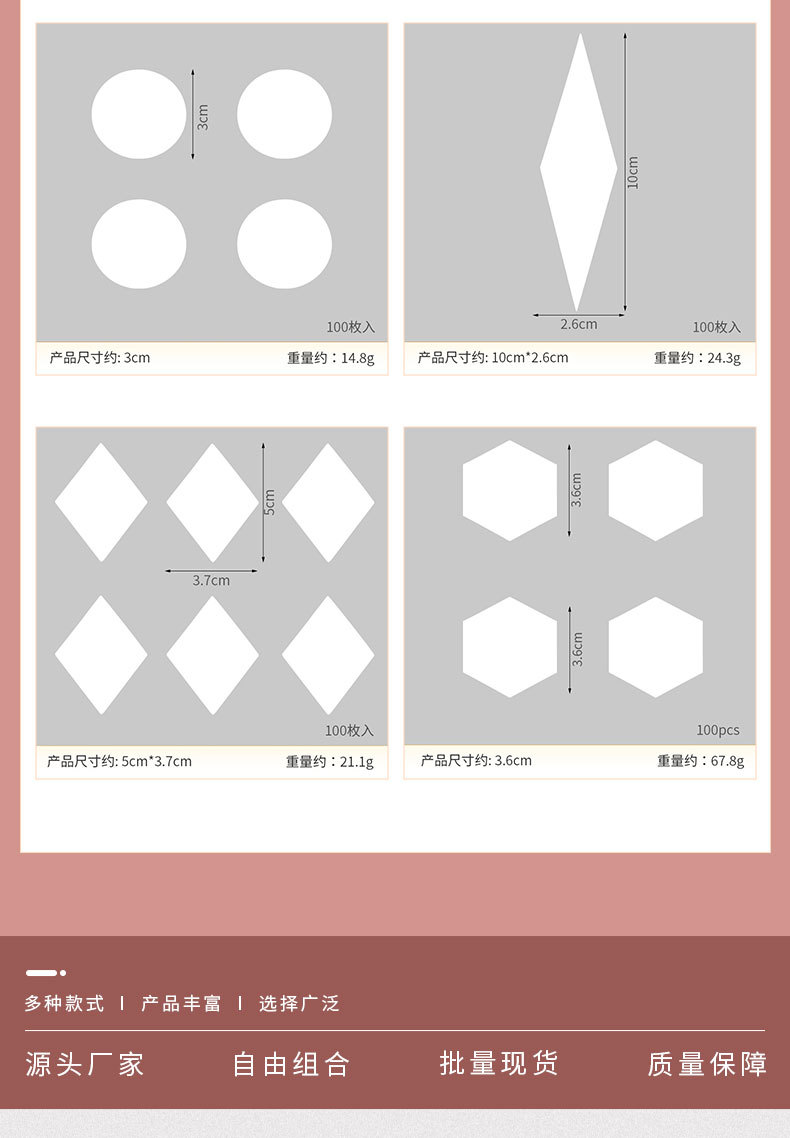 3cm

100枚入

产品尺寸约: 3cm 重量约：14.8g

10cm

2.6cm

100枚入

产品尺寸约: 10cm*2.6cm 重量约：24.3g

5cm

3.7cm

100枚入

产品尺寸约: 5cm*3.7cm 重量约：21.1g

3.6cm

3.6cm

100pcs

产品尺寸约: 3.6cm 重量约：67.8g

多种款式 I 产品丰富 I 选择广泛

源头厂家 自由组合 批量现货 质量保障