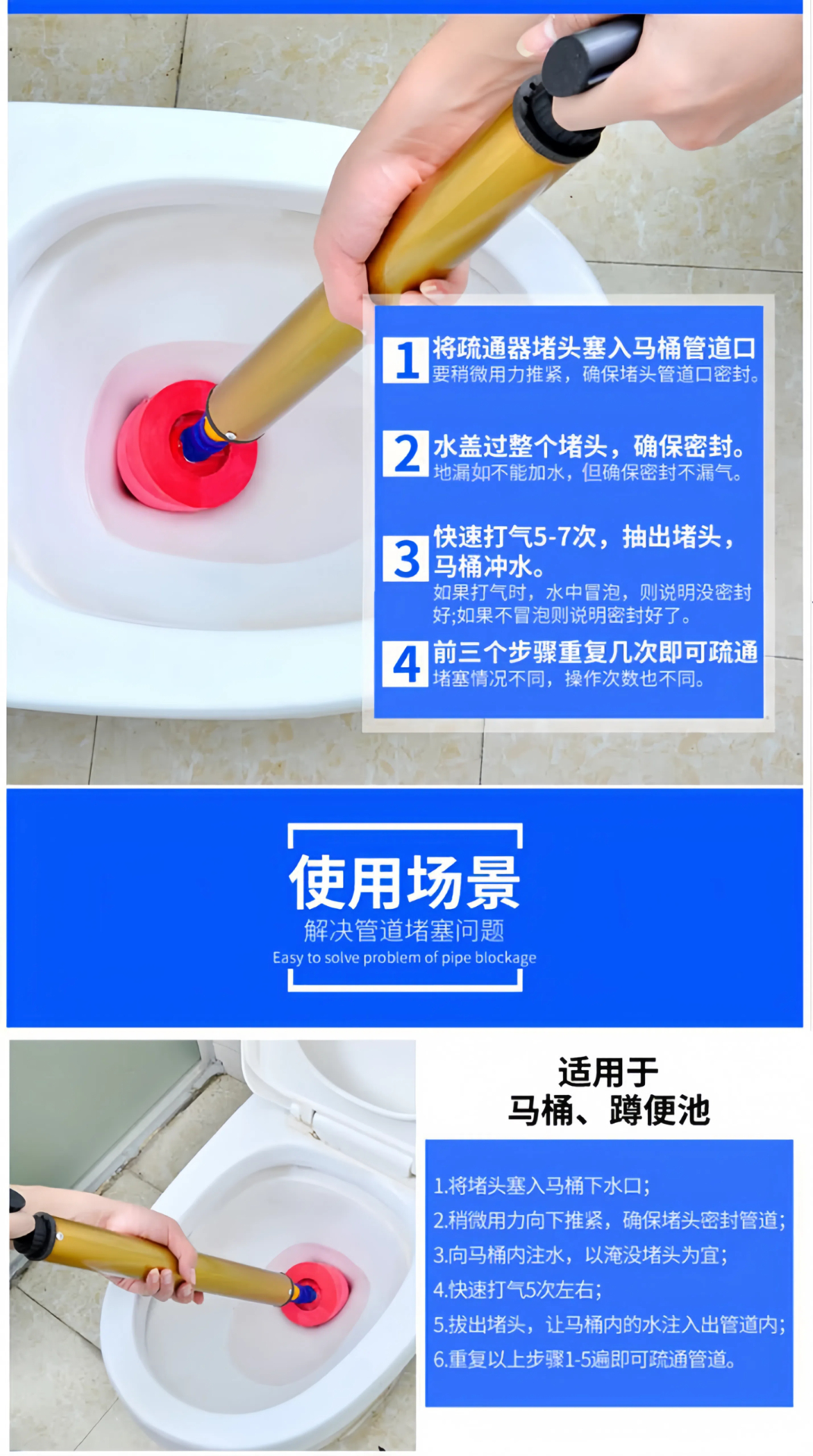 1 将疏通器堵头塞入马桶管道口
要稍微用力推紧，确保堵头管道口密封。

2 水盖过整个堵头，确保密封。
地漏如不能加水，但确保密封不漏气。

3 快速打气5-7次，抽出堵头，马桶冲水。
如果打气时，水中冒泡，则说明没密封好;如果不冒泡则说明密封好了。

4 前三个步骤重复几次即可疏通
堵塞情况不同，操作次数也不同。

使用场景
解决管道堵塞问题
Easy to solve problem of pipe blockage

适用于
马桶、蹲便池

1.将堵头塞入马桶下水口;
2.稍微用力向下推紧，确保堵头密封管道;
3.向马桶内注水，以淹没堵头为宜;
4.快速打气5次左右;
5.拔出堵头，让马桶内的水注入出管道内;
6.重复以上步骤1-5遍即可疏通管道。