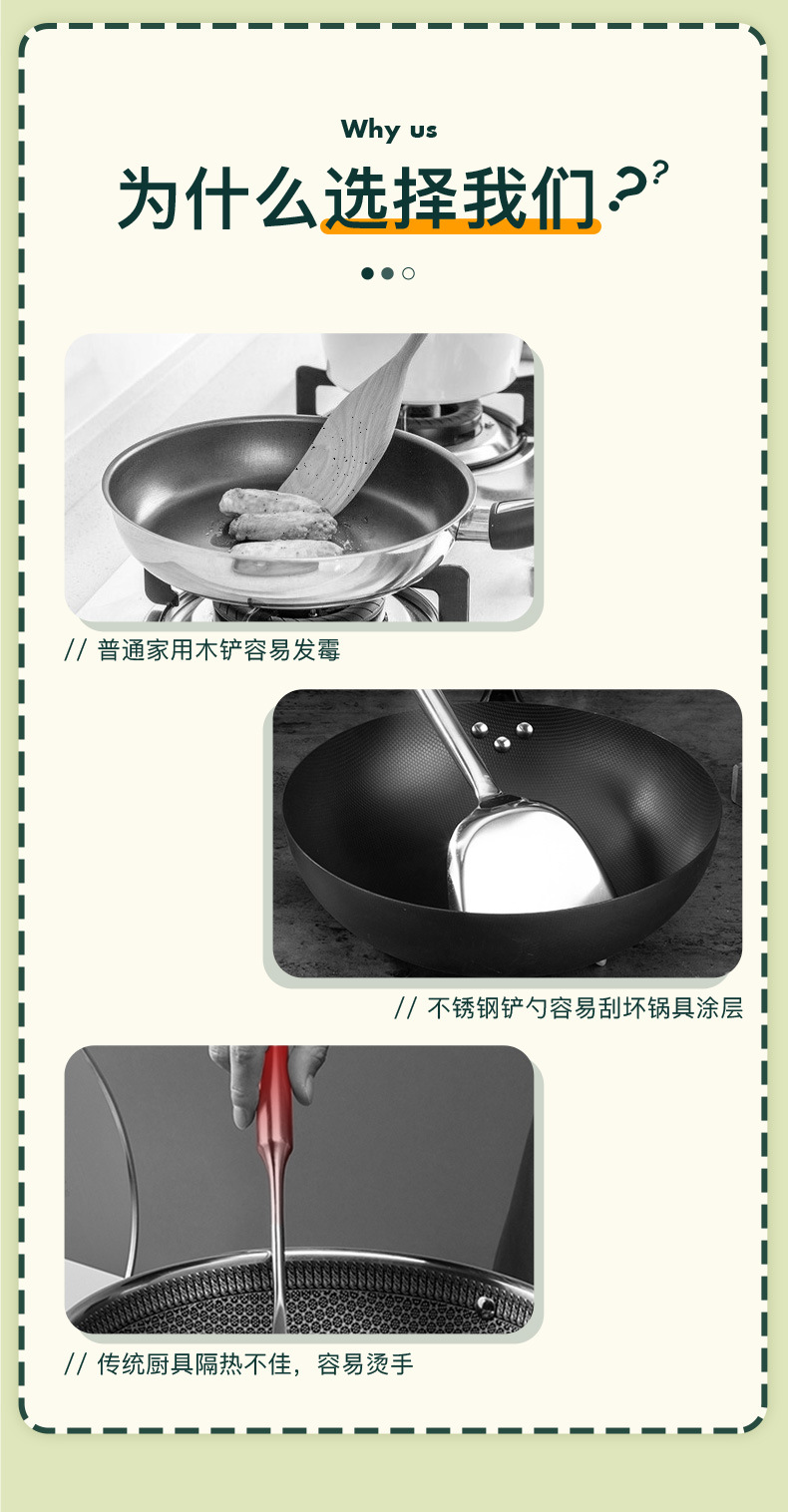 Why us

为什么选择我们??

// 普通家用木铲容易发霉

// 不锈钢铲勺容易刮坏锅具涂层

// 传统厨具隔热不佳，容易烫手