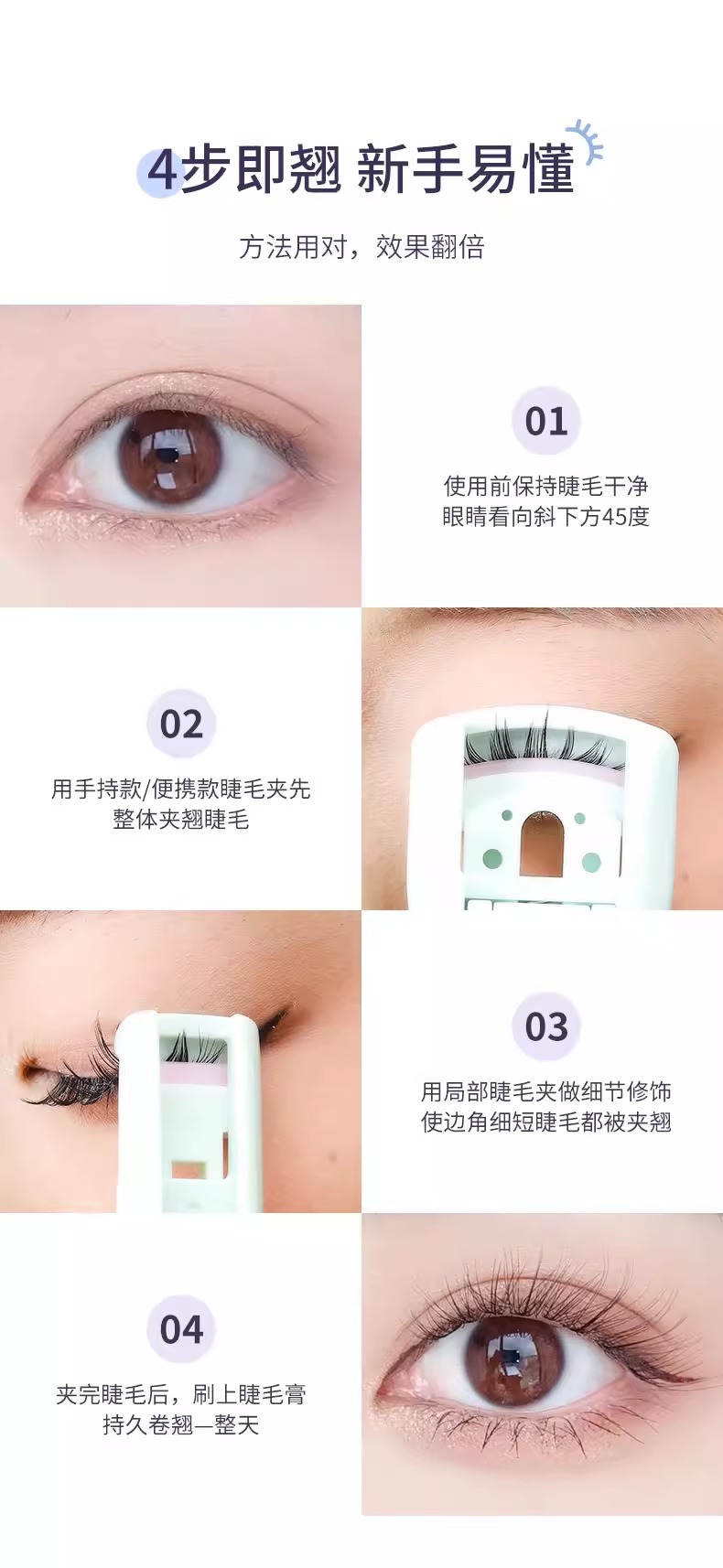 4步即翘 新手易懂

方法用对，效果翻倍

01

使用前保持睫毛干净
眼睛看向斜下方45度

02

用手持款/便携款睫毛夹先
整体夹翘睫毛

03

用局部睫毛夹做细节修饰
使边角细短睫毛都被夹翘

04

夹完睫毛后，刷上睫毛膏
持久卷翘一整天