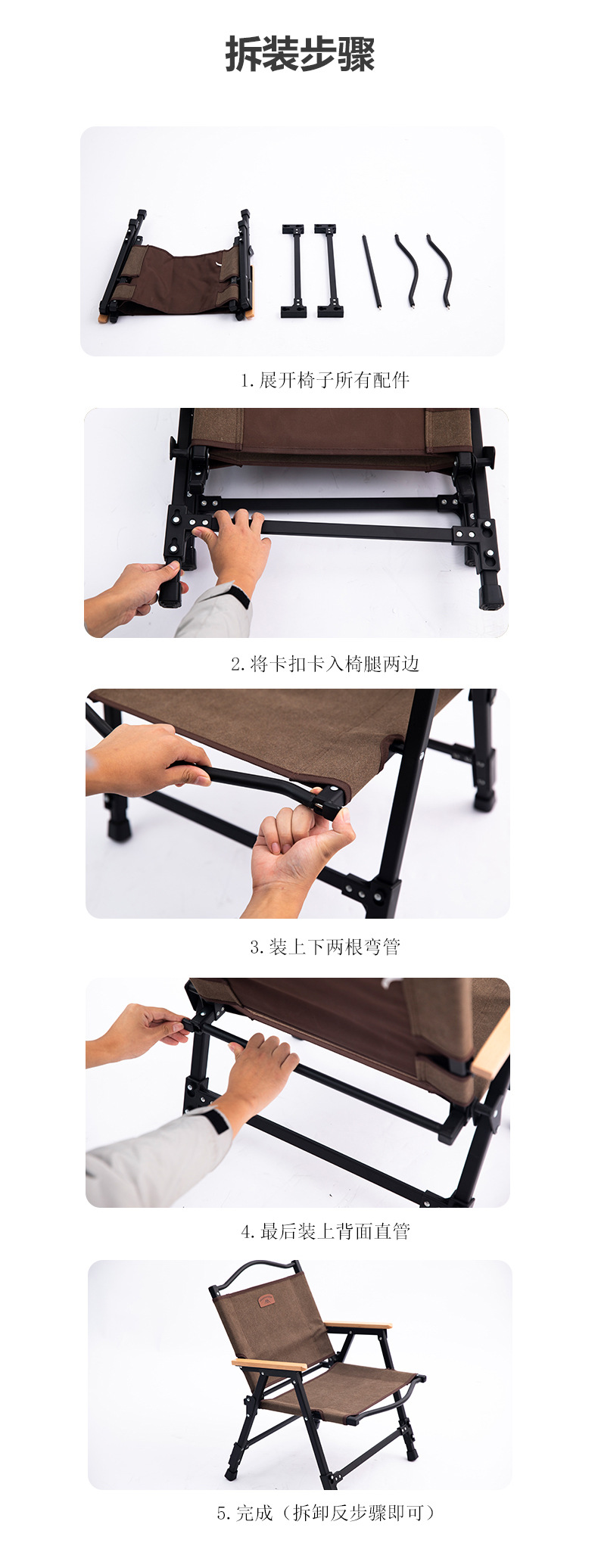 拆装步骤

1. 展开椅子所有配件

2. 将卡扣卡入椅腿两边

3. 装上下两根弯管

4. 最后装上背面直管

5. 完成（拆卸反步骤即可）