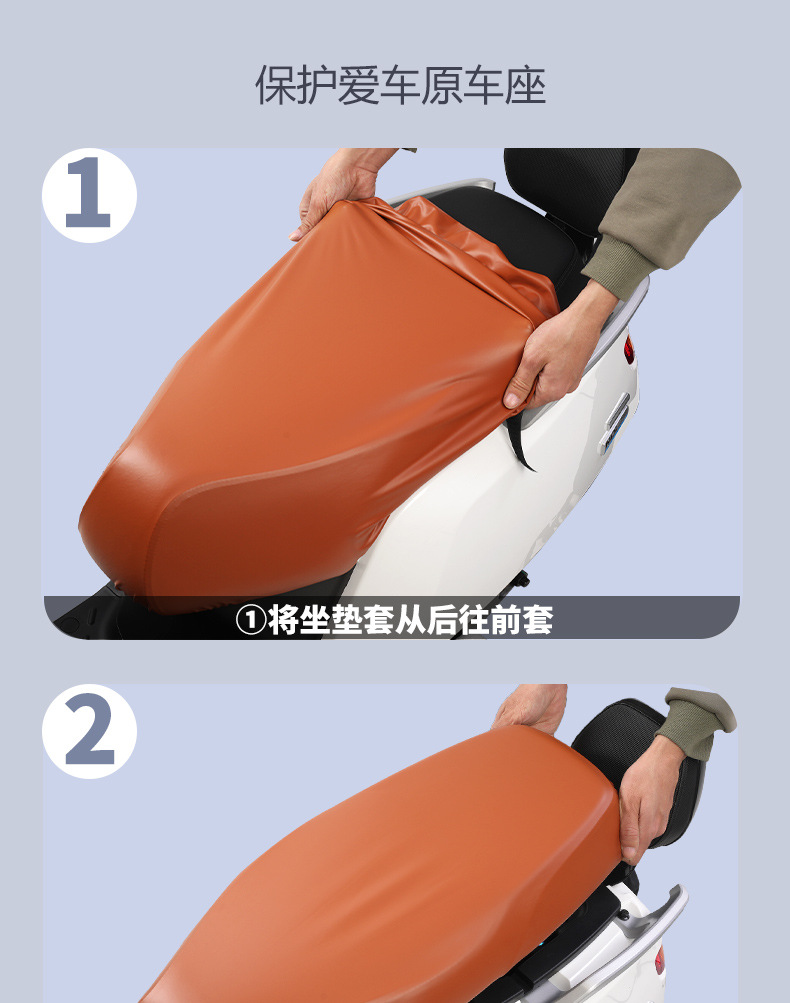 保护爱车原车座

1

①将坐垫套从后往前套

2