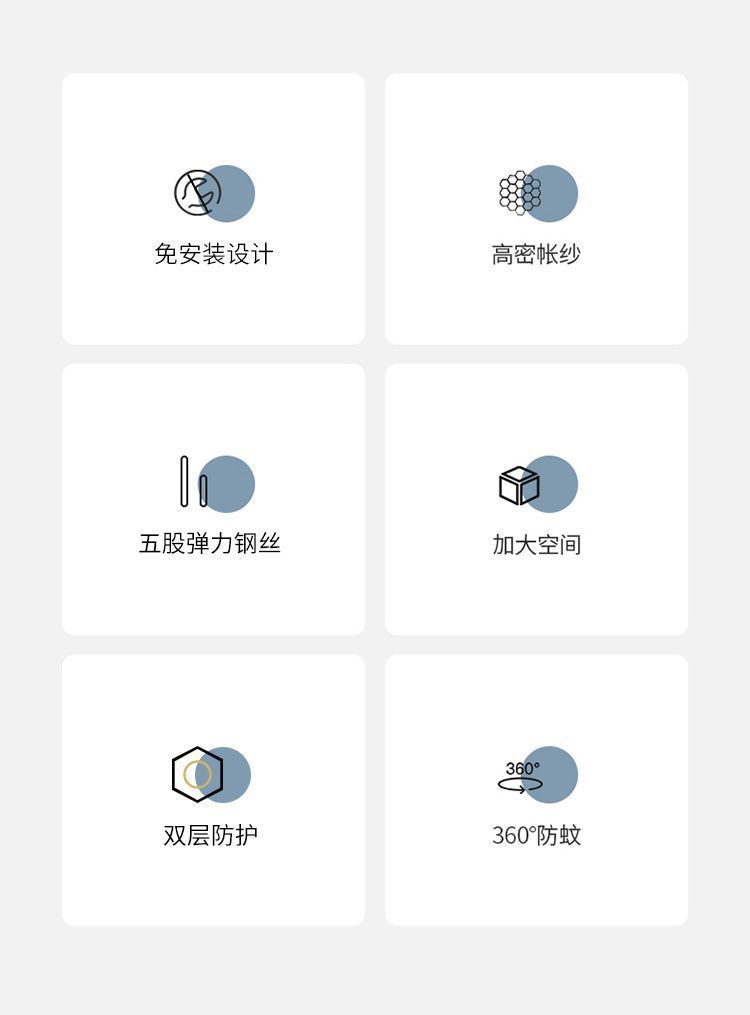 免安装设计

高密帐纱

五股弹力钢丝

加大空间

双层防护

360°

360°防蚊