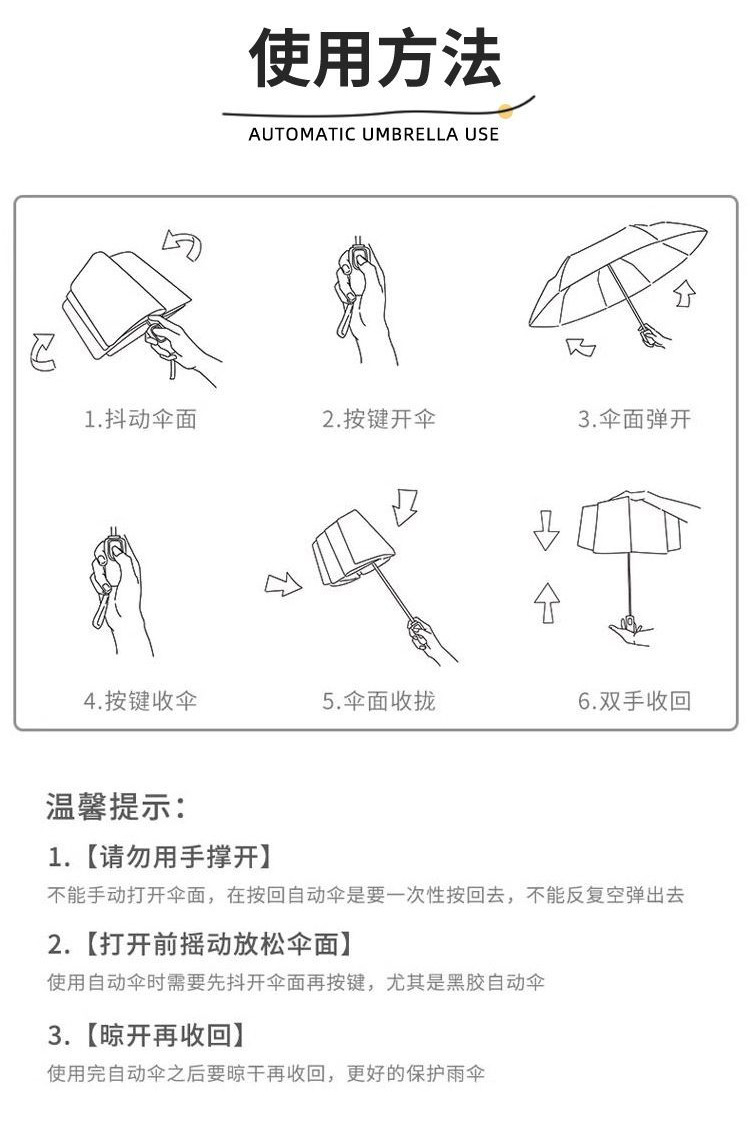 使用方法

AUTOMATIC UMBRELLA USE

1.抖动伞面

2.按键开伞

3.伞面弹开

4.按键收伞

5.伞面收拢

6.双手收回

温馨提示：

1.【请勿用手撑开】

不能手动打开伞面，在按回自动伞是要一次性按回去，不能反复空弹出去

2.【打开前摇动放松伞面】

使用自动伞时需要先抖开伞面再按键，尤其是黑胶自动伞

3.【晾开再收回】

使用完自动伞之后要晾干再收回，更好的保护雨伞