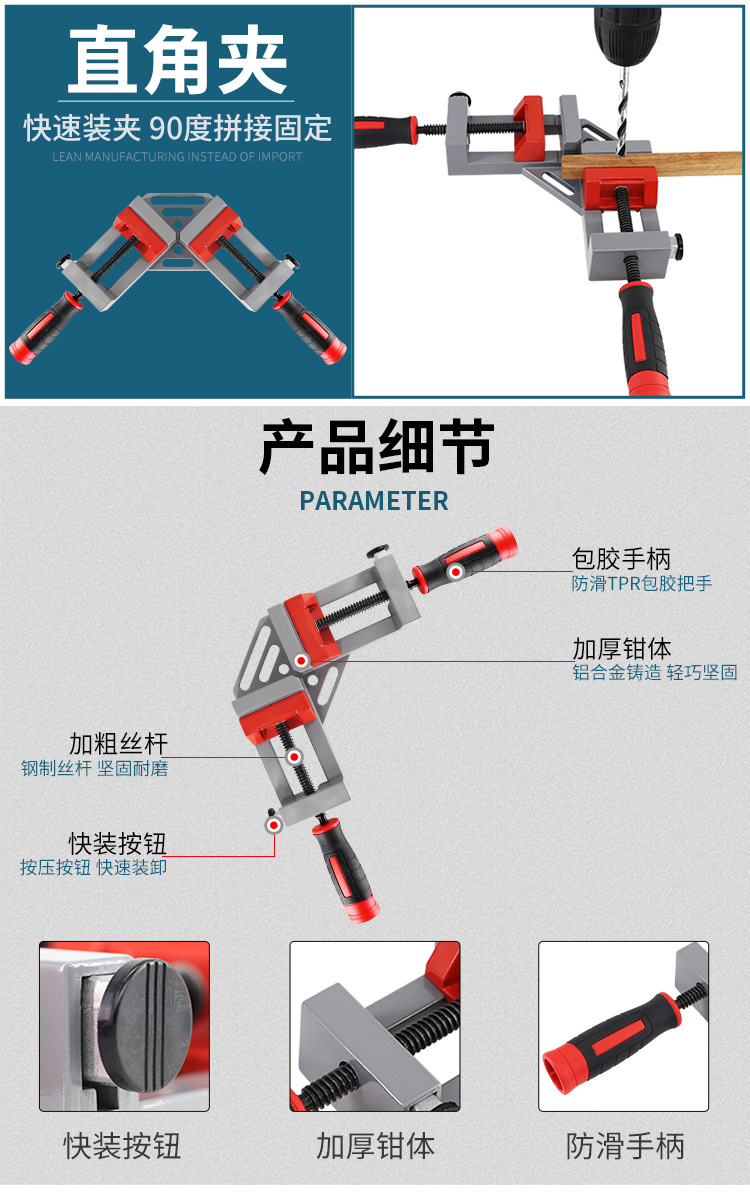 直角夹

快速装夹 90度拼接固定

LEAN MANUFACTURING INSTEAD OF IMPORT

产品细节

PARAMETER

包胶手柄
防滑TPR包胶把手

加厚钳体
铝合金铸造 轻巧坚固

加粗丝杆
钢制丝杆 坚固耐磨

快装按钮
按压按钮 快速装卸

快装按钮

加厚钳体

防滑手柄