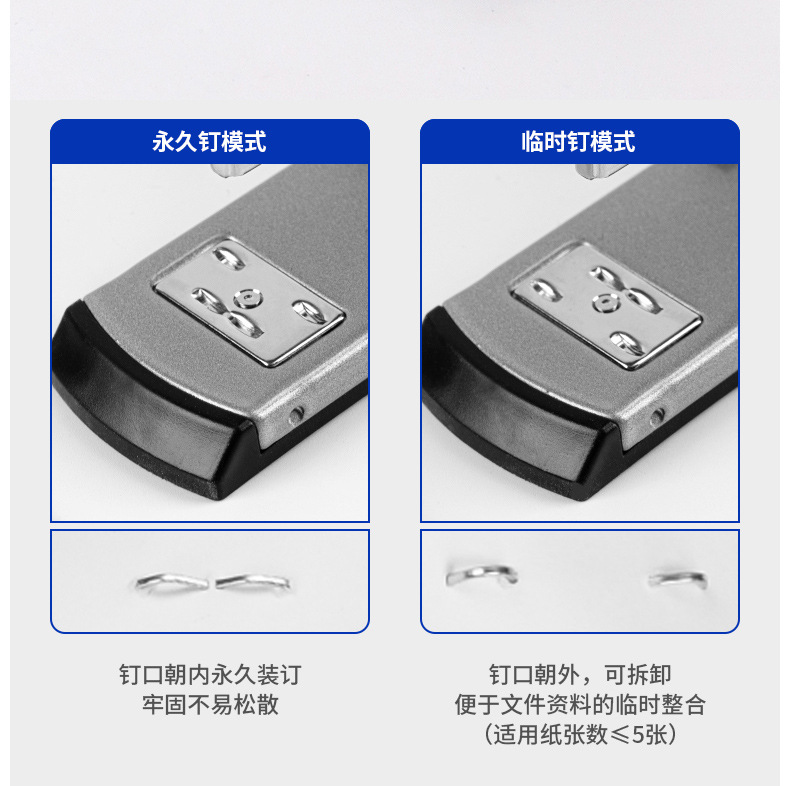 永久钉模式

钉口朝内永久装订
牢固不易松散

临时钉模式

钉口朝外，可拆卸
便于文件资料的临时整合
（适用纸张数≤5张）