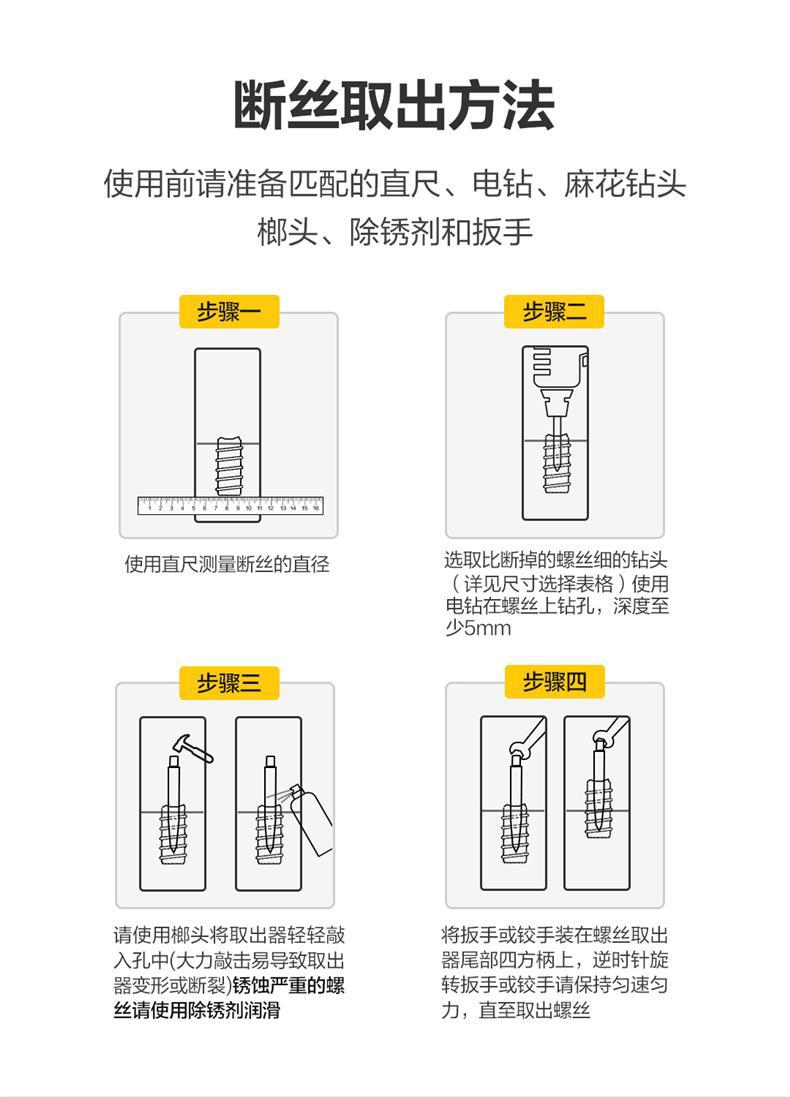 断丝取出方法

使用前请准备匹配的直尺、电钻、麻花钻头
榔头、除锈剂和扳手

步骤一

1 2 3 4 5 6 7 8 9 10 11 12 13 14 15 16

使用直尺测量断丝的直径

步骤二

选取比断掉的螺丝细的钻头（详见尺寸选择表格）使用电钻在螺丝上钻孔，深度至少5mm

步骤三

请使用榔头将取出器轻轻敲入孔中(大力敲击易导致取出器变形或断裂)锈蚀严重的螺丝请使用除锈剂润滑

步骤四

将扳手或铰手装在螺丝取出器尾部四方柄上，逆时针旋转扳手或铰手请保持匀速匀力，直至取出螺丝