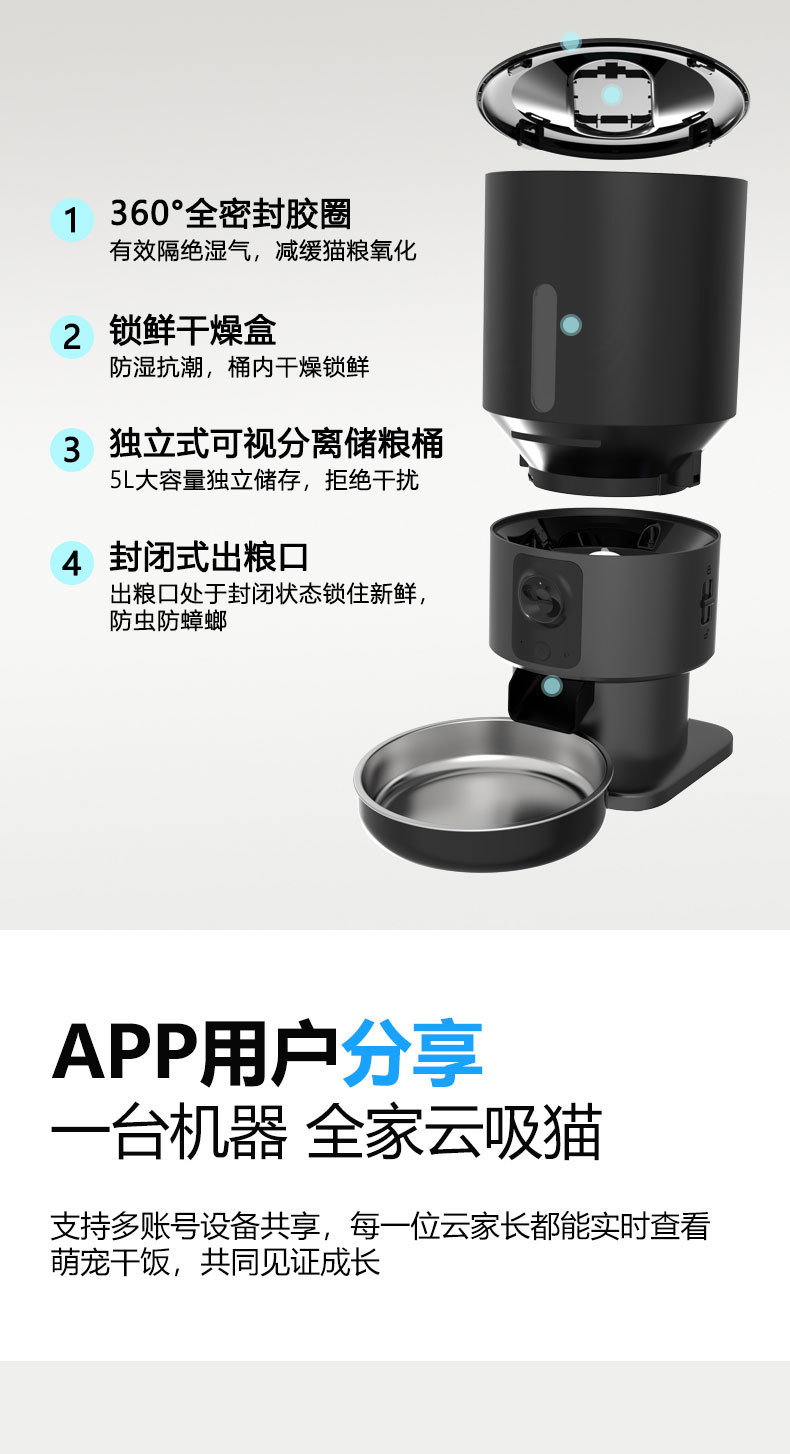 1 360°全密封胶圈
有效隔绝湿气，减缓猫粮氧化

2 锁鲜干燥盒
防湿抗潮，桶内干燥锁鲜

3 独立式可视分离储粮桶
5L大容量独立储存，拒绝干扰

4 封闭式出粮口
出粮口处于封闭状态锁住新鲜，防虫防蟑螂

APP用户分享
一台机器 全家云吸猫

支持多账号设备共享，每一位云家长都能实时查看萌宠干饭，共同见证成长