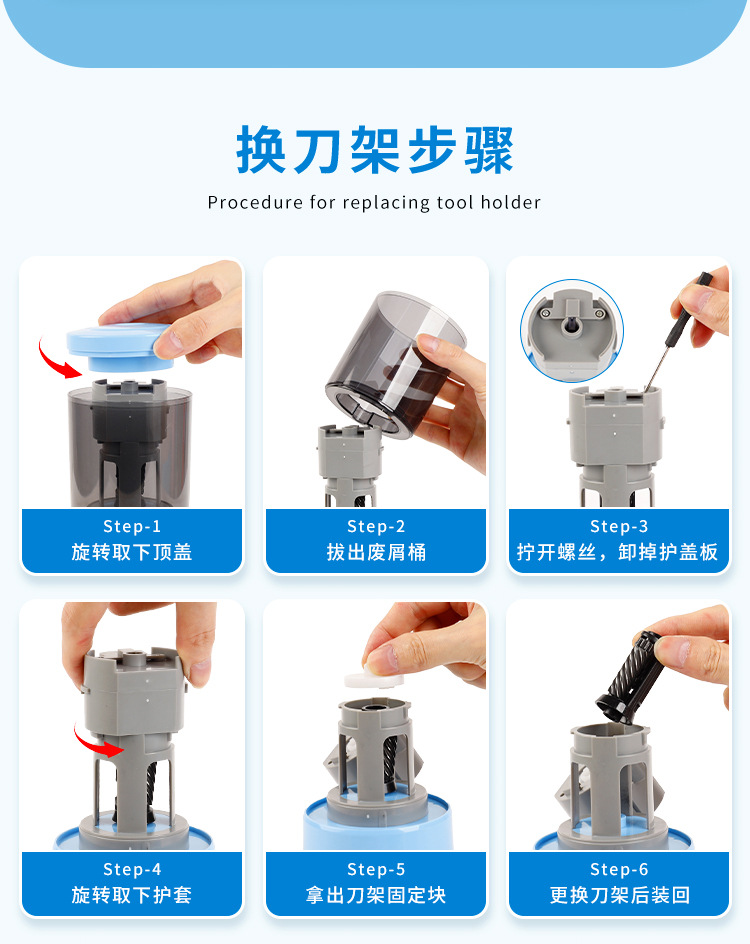 换刀架步骤

Procedure for replacing tool holder

Step-1
旋转取下顶盖

Step-2
拔出废屑桶

Step-3
拧开螺丝，卸掉护盖板

Step-4
旋转取下护套

Step-5
拿出刀架固定块

Step-6
更换刀架后装回