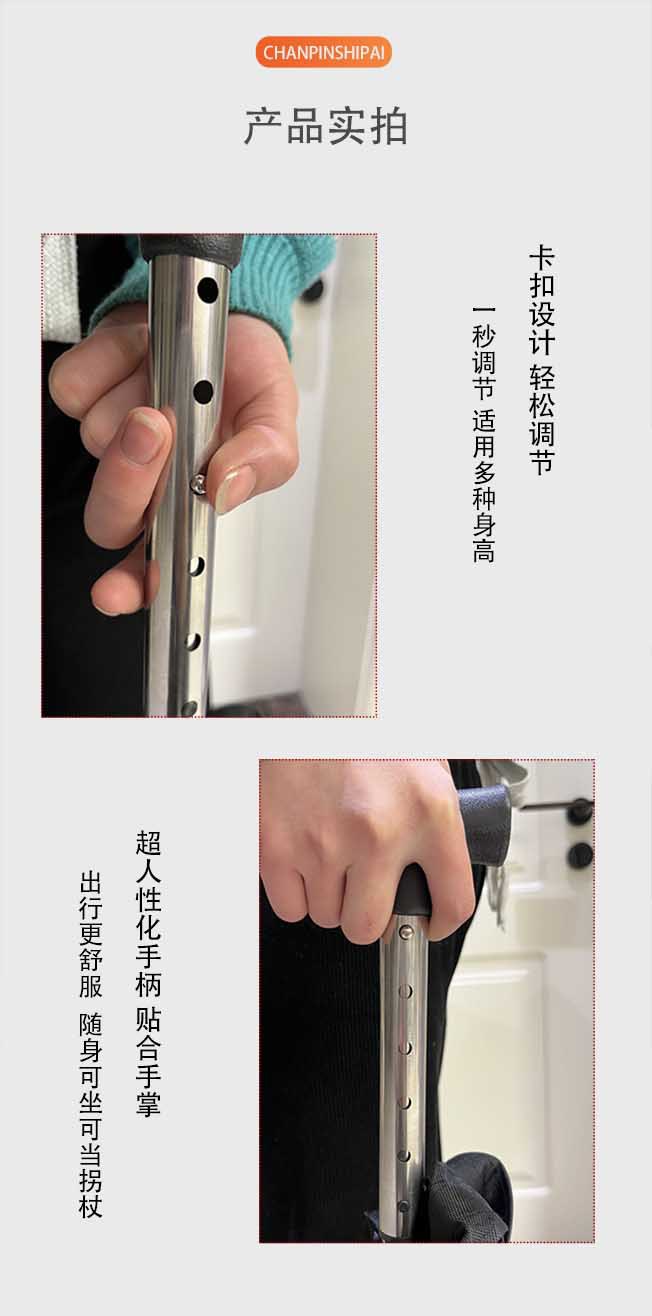 CHANPINSHIPAI

产品实拍

卡扣设计 轻松调节

一秒调节 适用多种身高

超人性化手柄 贴合手掌

出行更舒服 随身可坐可当拐杖