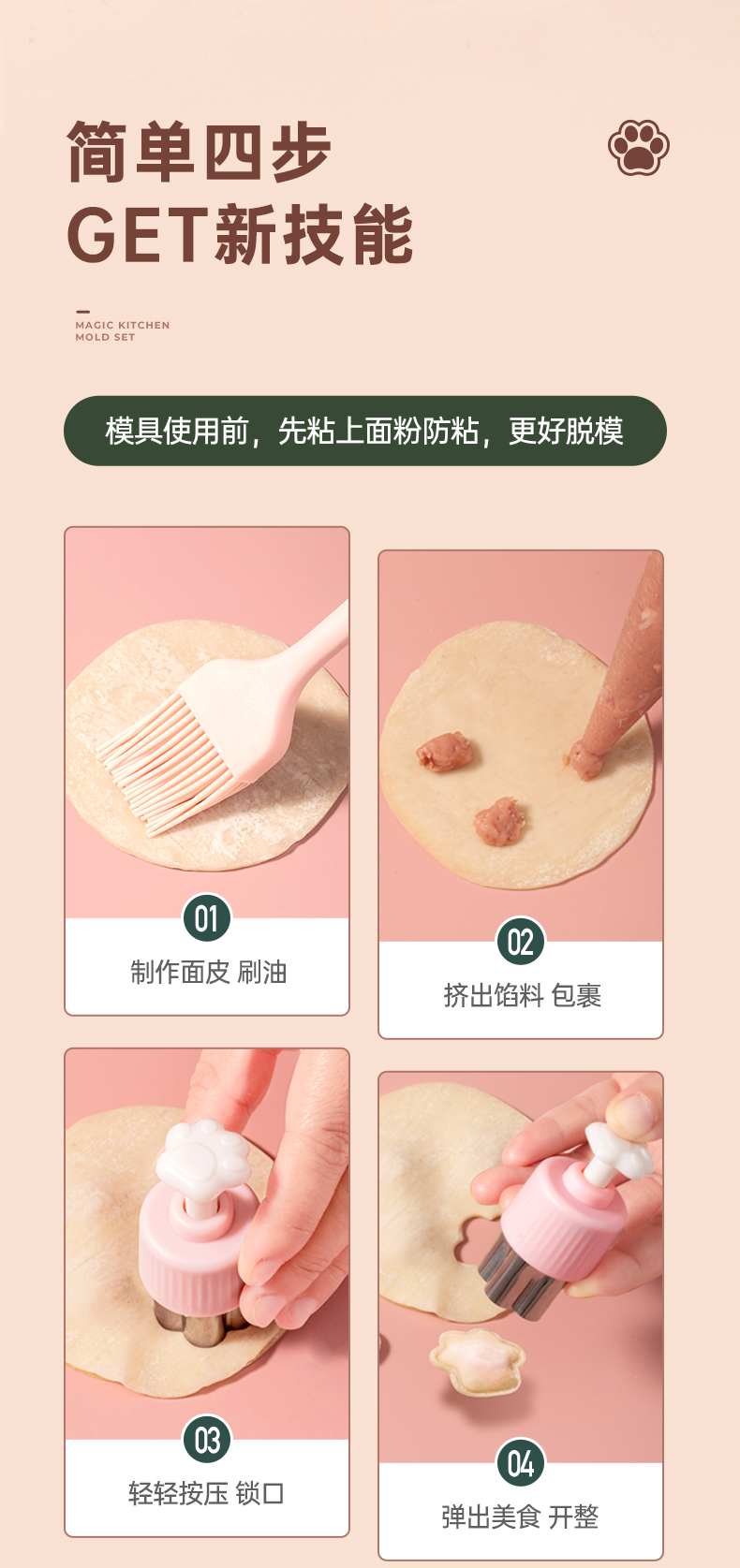 简单四步
GET新技能

MAGIC KITCHEN
MOLD SET

模具使用前，先粘上面粉防粘，更好脱模

01
制作面皮 刷油

02
挤出馅料 包裹

03
轻轻按压 锁口

04
弹出美食 开整