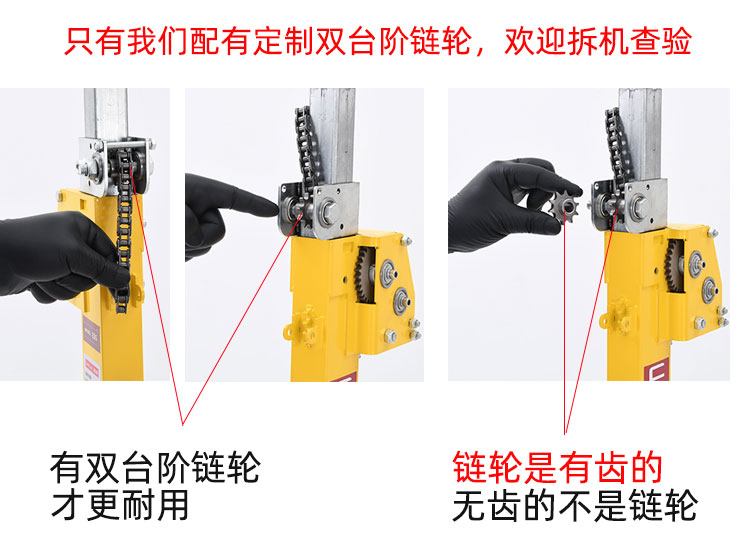 只有我们配有定制双台阶链轮，欢迎拆机查验

有双台阶链轮
才更耐用

链轮是有齿的
无齿的不是链轮