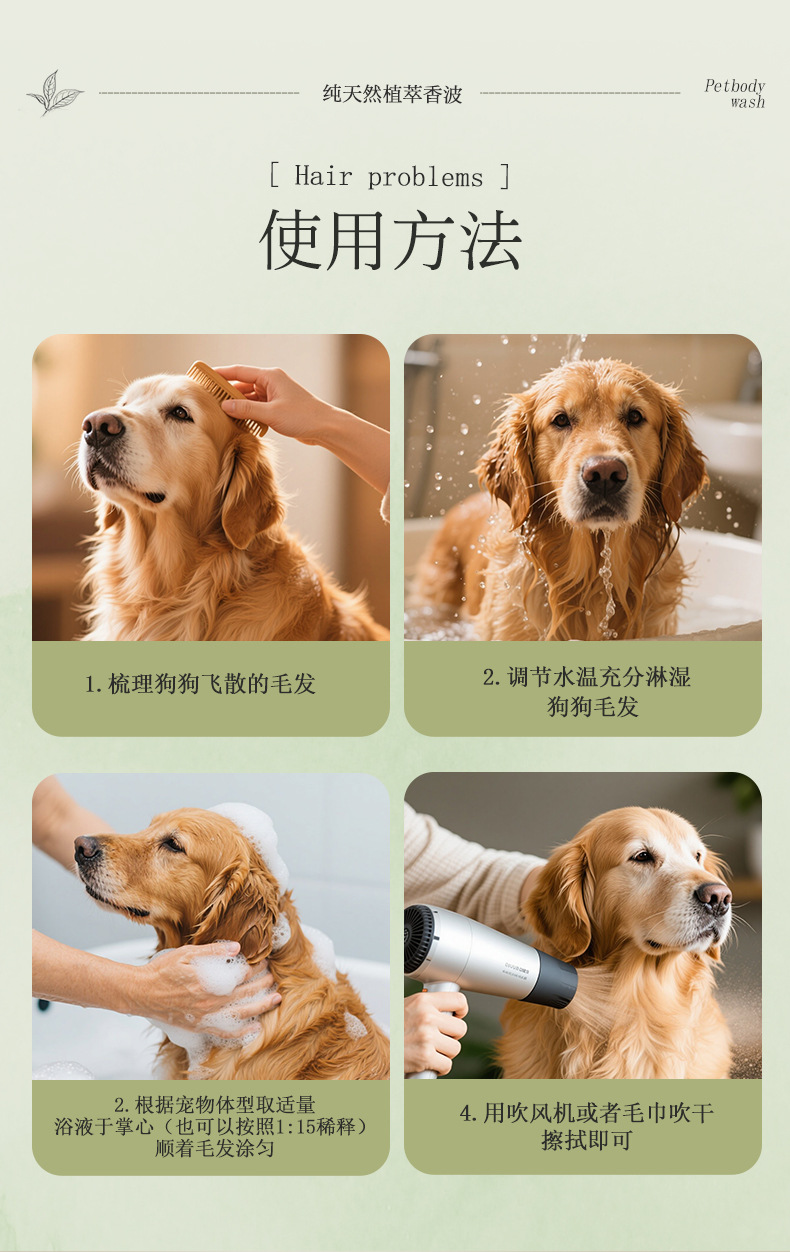 纯天然植萃香波

Petbody wash

[ Hair problems ]

使用方法

1.梳理狗狗飞散的毛发

2.调节水温充分淋湿狗狗毛发

2.根据宠物体型取适量浴液于掌心（也可以按照1:15稀释）顺着毛发涂匀

4.用吹风机或者毛巾吹干擦拭即可