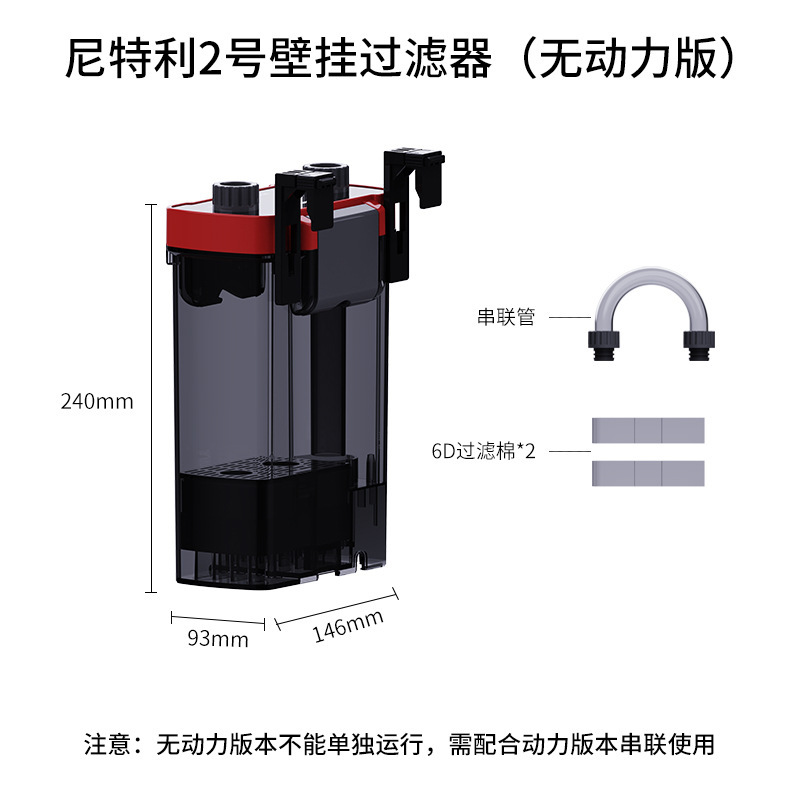 尼特利2号壁挂过滤器（无动力版）

240mm

93mm

146mm

串联管

6D过滤棉*2

注意：无动力版本不能单独运行，需配合动力版本串联使用