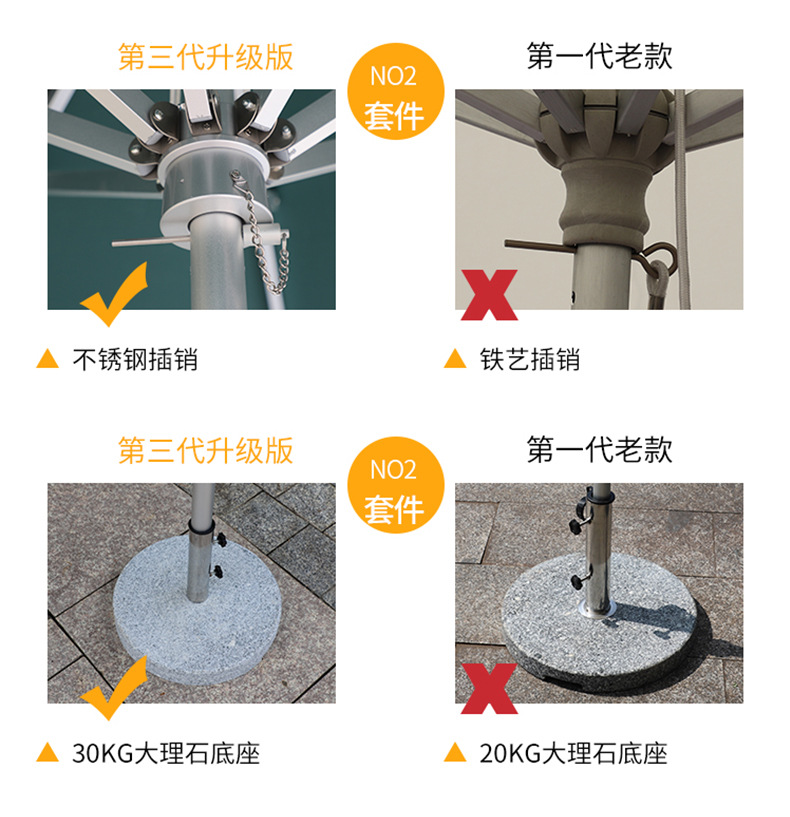 第三代升级版

NO2
套件

第一代老款

▲ 不锈钢插销

▲ 铁艺插销

第三代升级版

NO2
套件

第一代老款

▲ 30KG大理石底座

▲ 20KG大理石底座