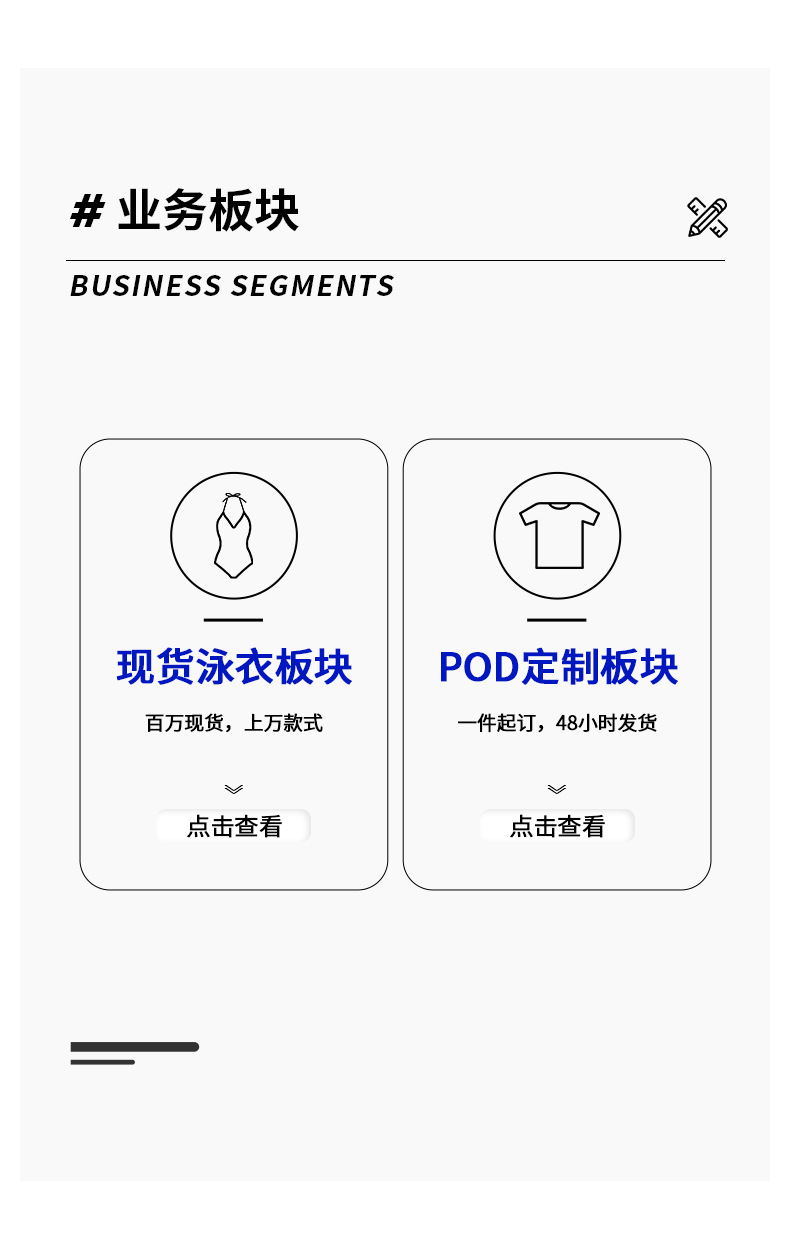 # 业务板块

BUSINESS SEGMENTS

现货泳衣板块

百万现货，上万款式

点击查看

POD定制板块

一件起订，48小时发货

点击查看