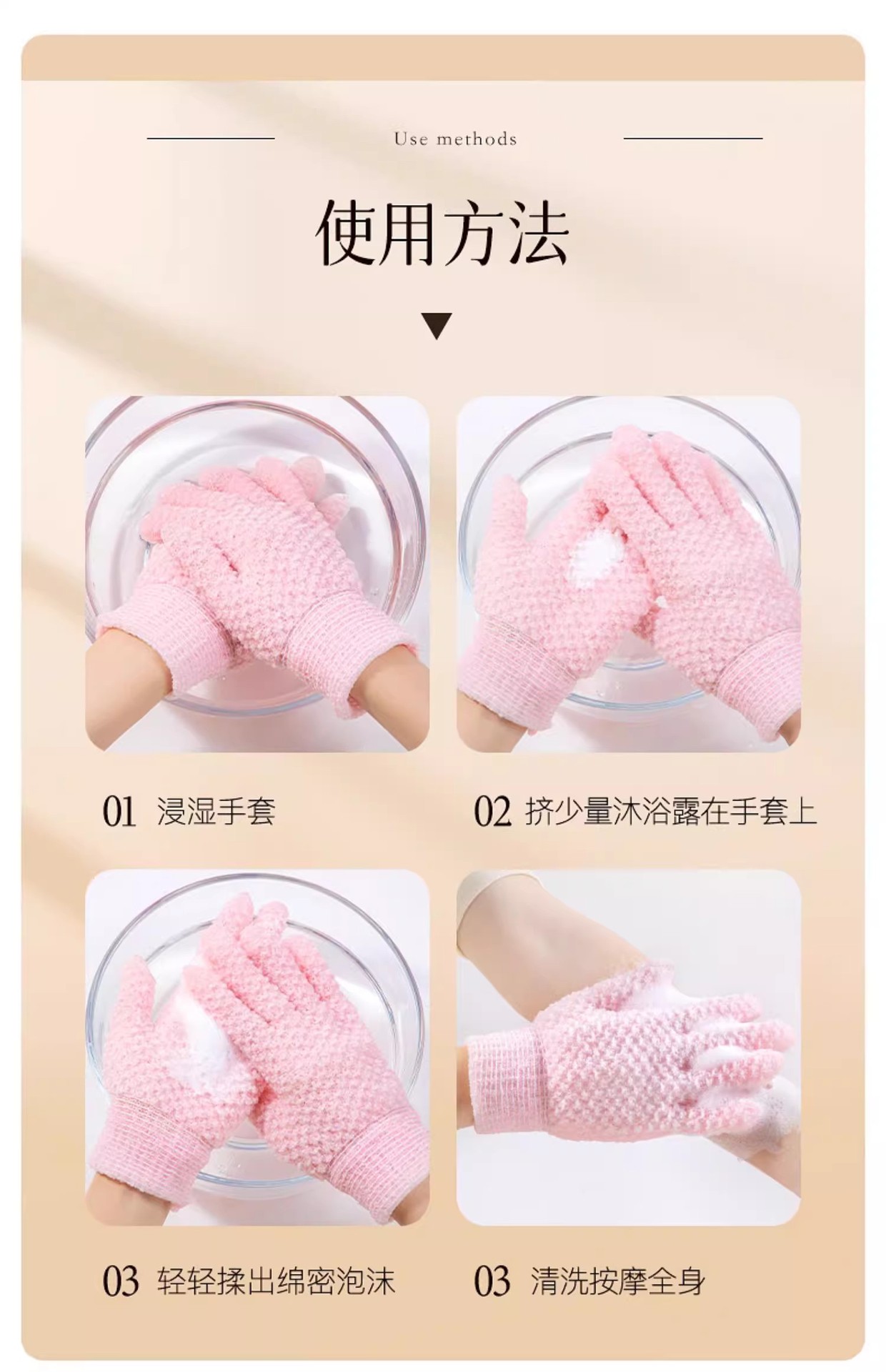 Use methods

使用方法

01 浸湿手套

02 挤少量沐浴露在手套上

03 轻轻揉出绵密泡沫

03 清洗按摩全身