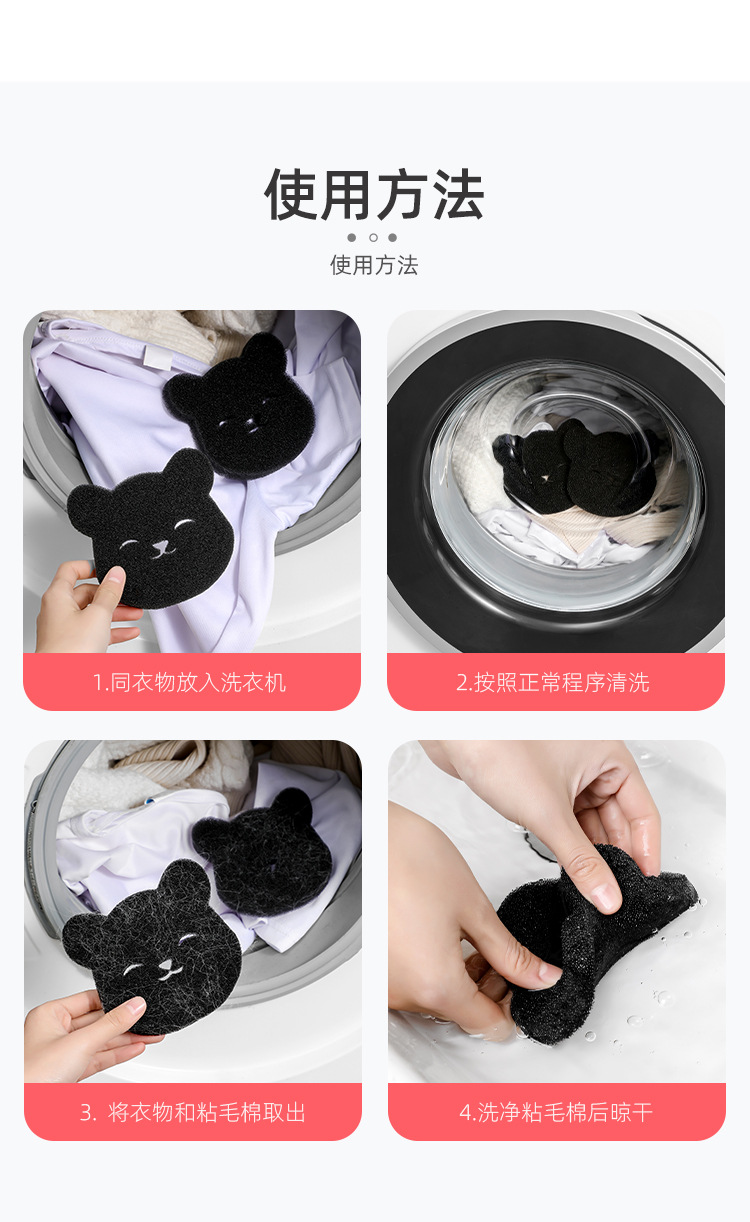 使用方法

使用方法

1.同衣物放入洗衣机

2.按照正常程序清洗

3. 将衣物和粘毛棉取出

4.洗净粘毛棉后晾干