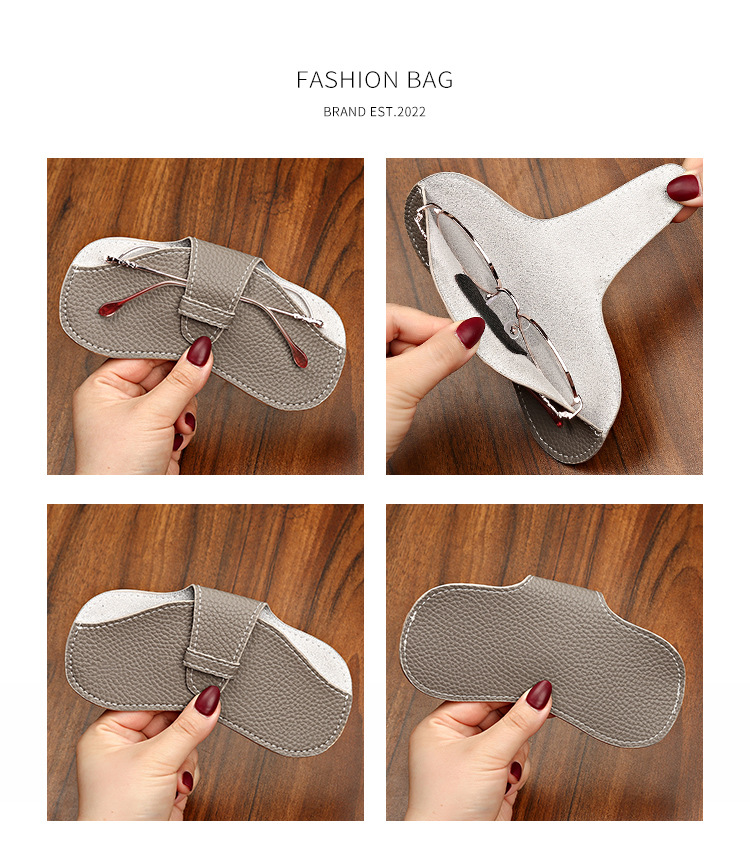 FASHION BAG
BRAND EST.2022