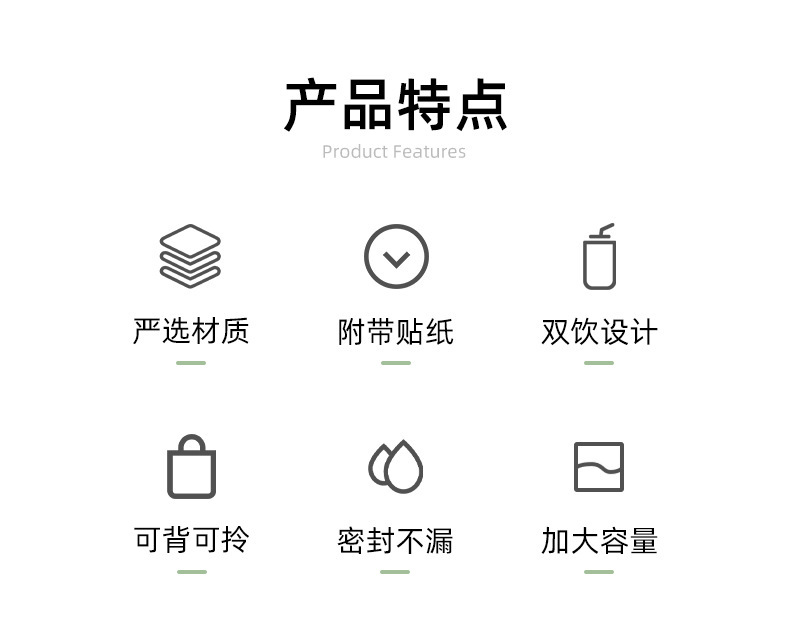 产品特点
Product Features

严选材质

附带贴纸

双饮设计

可背可拎

密封不漏

加大容量