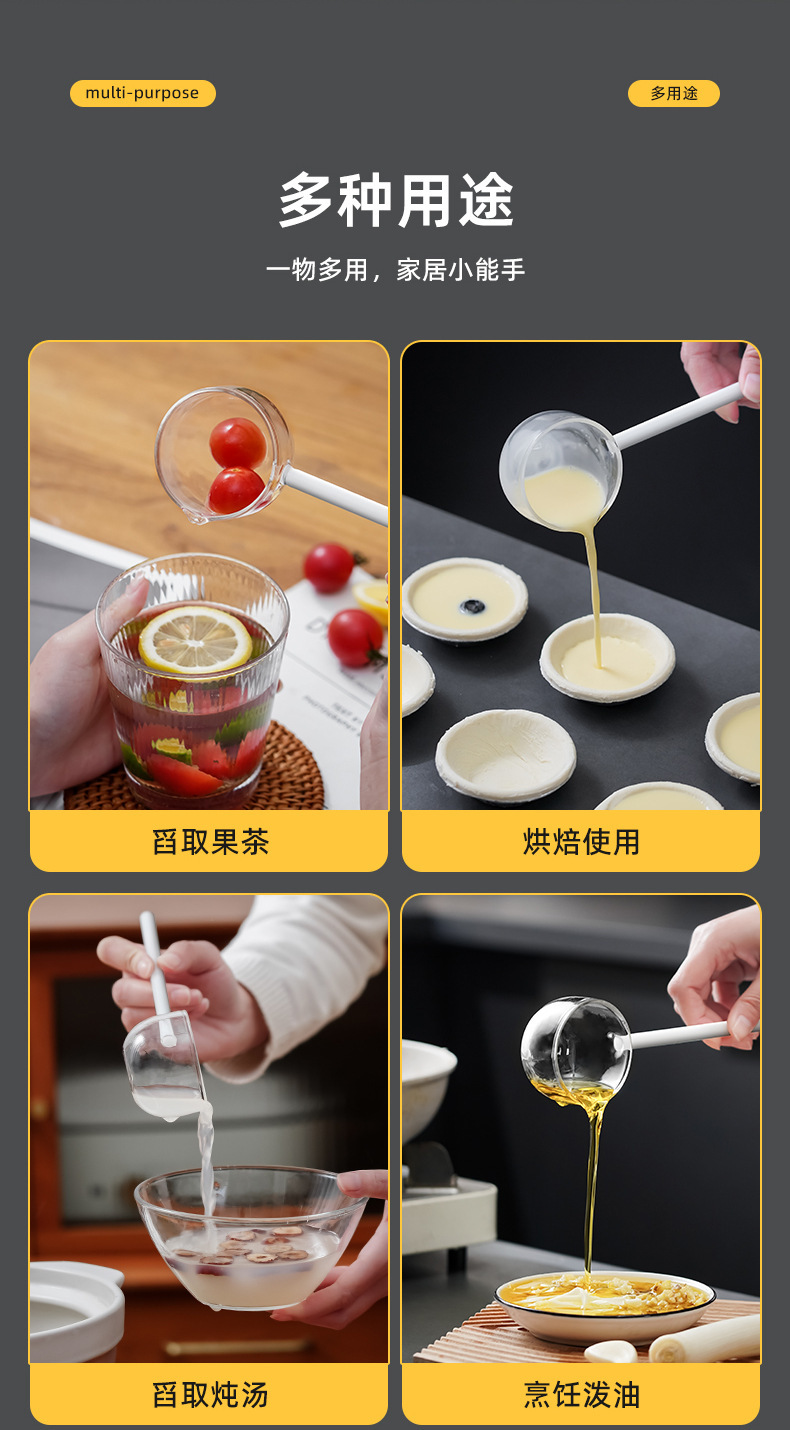 multi-purpose

多用途

多种用途

一物多用，家居小能手

舀取果茶

烘焙使用

舀取炖汤

烹饪泼油