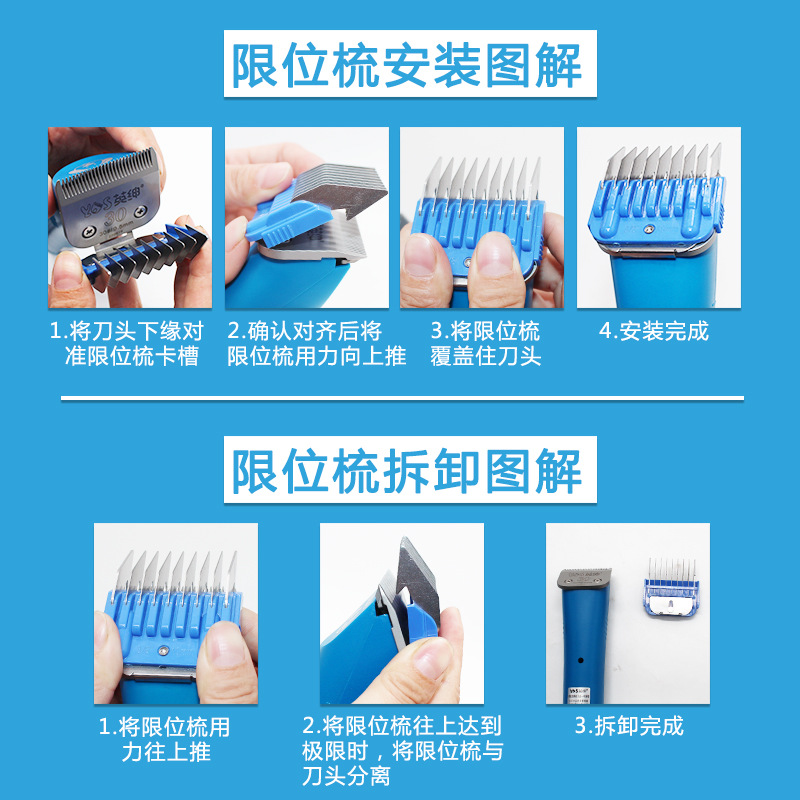 限位梳安装图解

YGS 英绅
30

1.将刀头下缘对准限位梳卡槽

2.确认对齐后将限位梳用力向上推

3.将限位梳覆盖住刀头

4.安装完成

限位梳拆卸图解

1.将限位梳用力往上推

2.将限位梳往上达到极限时，将限位梳与刀头分离

3.拆卸完成