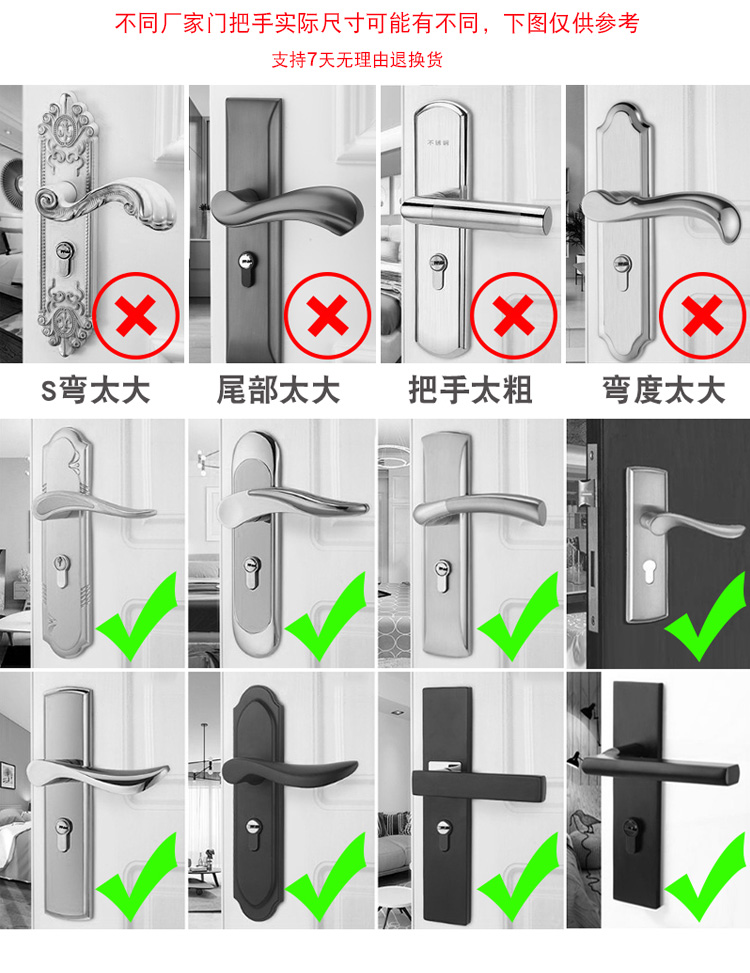 不同厂家门把手实际尺寸可能有不同，下图仅供参考

支持7天无理由退换货

不锈钢

S弯太大

尾部太大

把手太粗

弯度太大