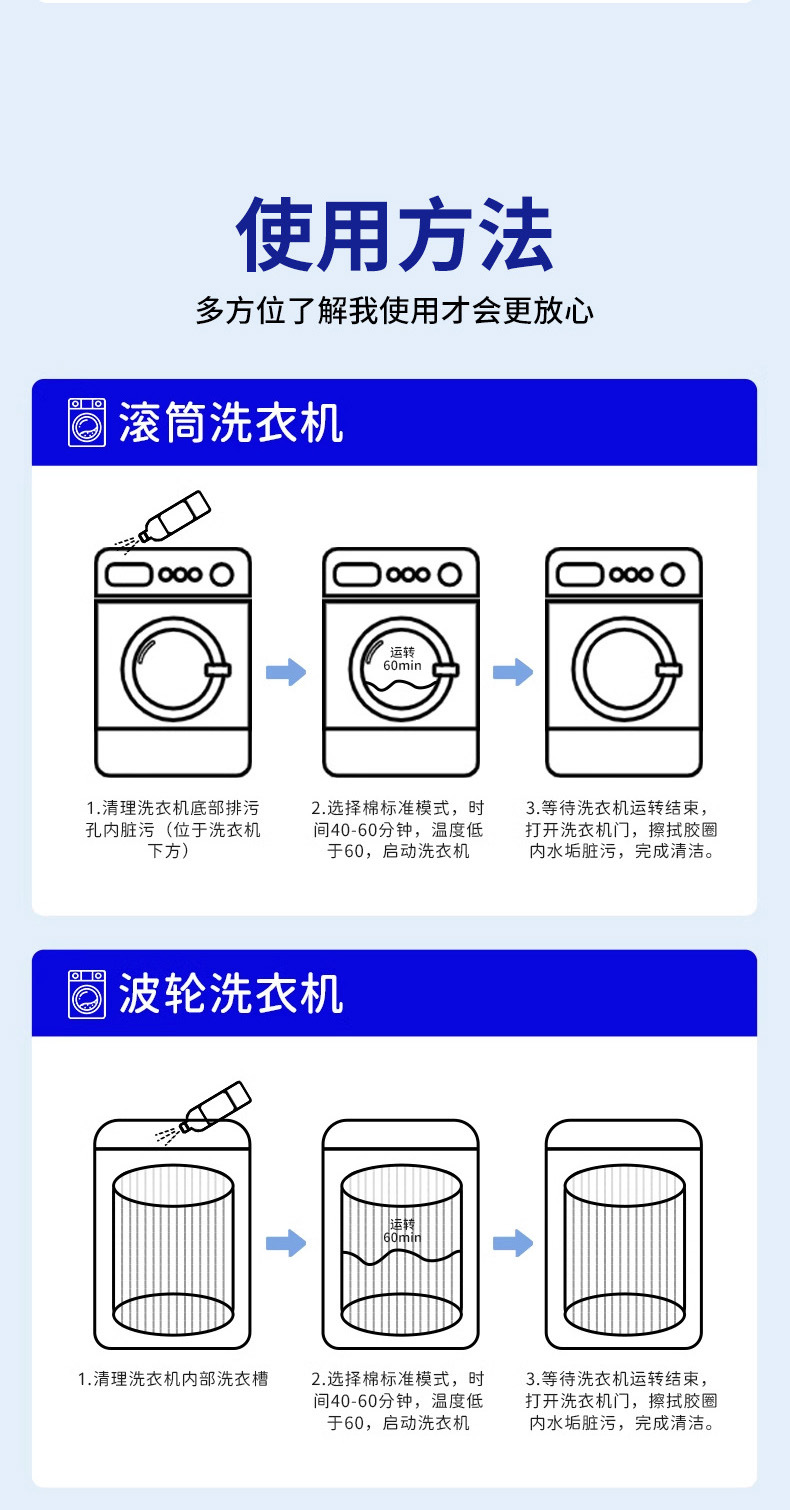 使用方法

多方位了解我使用才会更放心

滚筒洗衣机

运转
60min

1.清理洗衣机底部排污孔内脏污（位于洗衣机下方）

2.选择棉标准模式，时间40-60分钟，温度低于60，启动洗衣机

3.等待洗衣机运转结束，打开洗衣机门，擦拭胶圈内水垢脏污，完成清洁。

波轮洗衣机

运转
60min

1.清理洗衣机内部洗衣槽

2.选择棉标准模式，时间40-60分钟，温度低于60，启动洗衣机

3.等待洗衣机运转结束，打开洗衣机门，擦拭胶圈内水垢脏污，完成清洁。