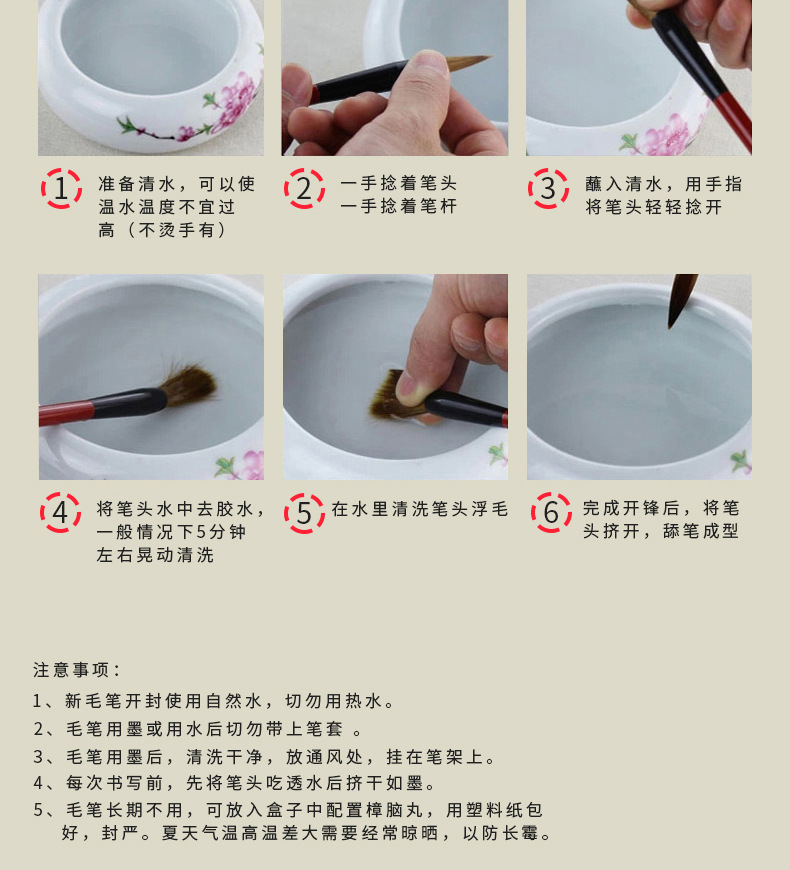 1 准备清水，可以使温水温度不宜过高（不烫手有）

2 一手捻着笔头
一手捻着笔杆

3 蘸入清水，用手指将笔头轻轻捻开

4 将笔头水中去胶水，一般情况下5分钟左右晃动清洗

5 在水里清洗笔头浮毛

6 完成开锋后，将笔头挤开，舔笔成型

注意事项：

1、新毛笔开封使用自然水，切勿用热水。

2、毛笔用墨或用水后切勿带上笔套 。

3、毛笔用墨后，清洗干净，放通风处，挂在笔架上。

4、每次书写前，先将笔头吃透水后挤干如墨。

5、毛笔长期不用，可放入盒子中配置樟脑丸，用塑料纸包好，封严。夏天气温高温差大需要经常晾晒，以防长霉。