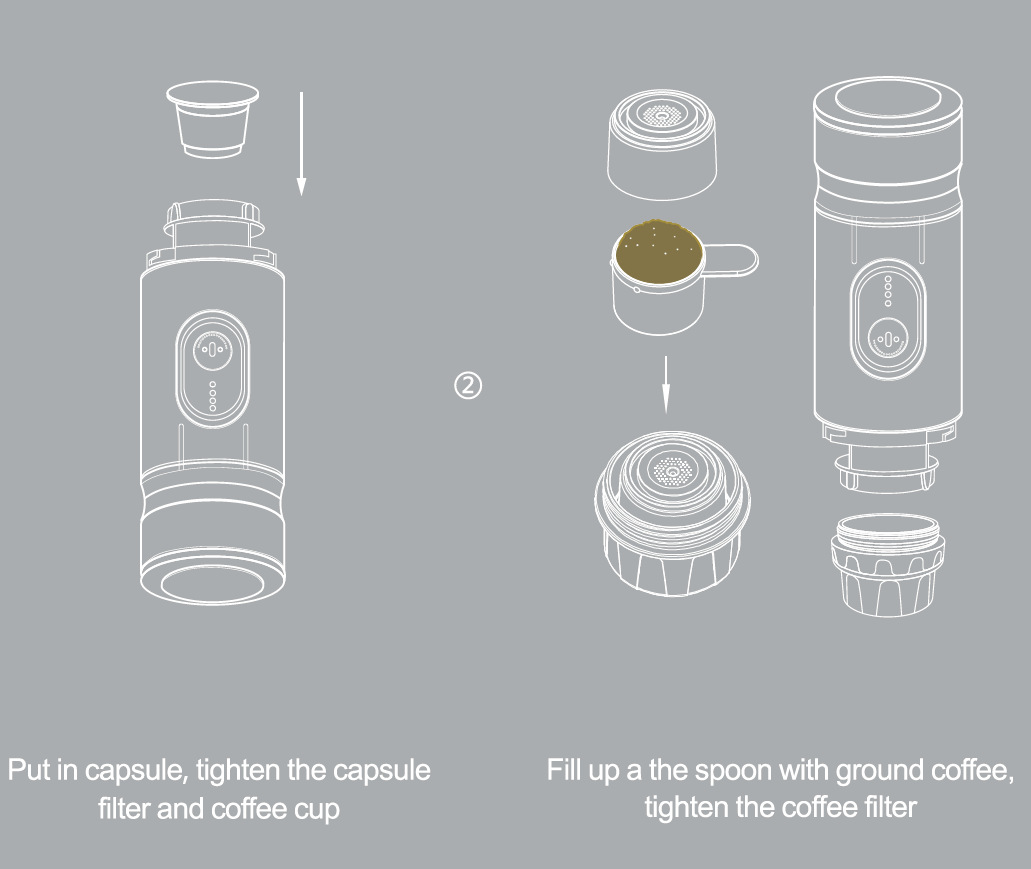 ②

Put in capsule, tighten the capsule filter and coffee cup

Fill up a the spoon with ground coffee, tighten the coffee filter