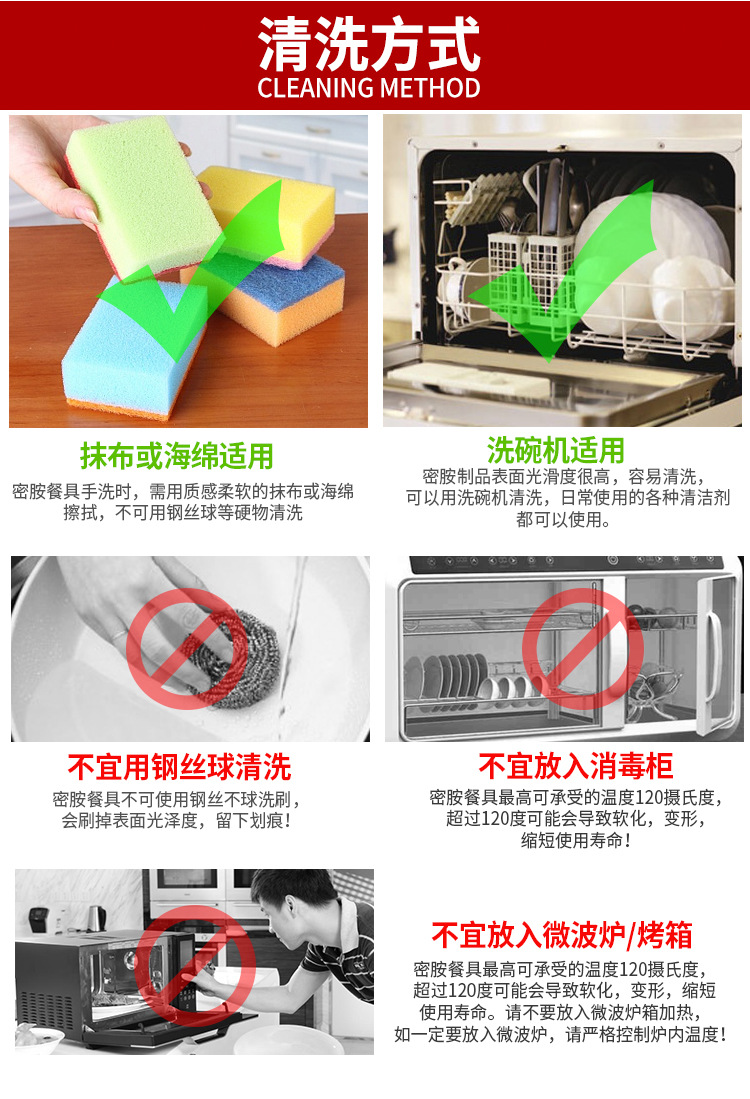 清洗方式
CLEANING METHOD

抹布或海绵适用
密胺餐具手洗时，需用质感柔软的抹布或海绵擦拭，不可用钢丝球等硬物清洗

洗碗机适用
密胺制品表面光滑度很高，容易清洗，可以用洗碗机清洗，日常使用的各种清洁剂都可以使用。

不宜用钢丝球清洗
密胺餐具不可使用钢丝不球洗刷，会刷掉表面光泽度，留下划痕！

不宜放入消毒柜
密胺餐具最高可承受的温度120摄氏度，超过120度可能会导致软化，变形，缩短使用寿命！

不宜放入微波炉/烤箱
密胺餐具最高可承受的温度120摄氏度，超过120度可能会导致软化，变形，缩短使用寿命。请不要放入微波炉箱加热，如一定要放入微波炉，请严格控制炉内温度！